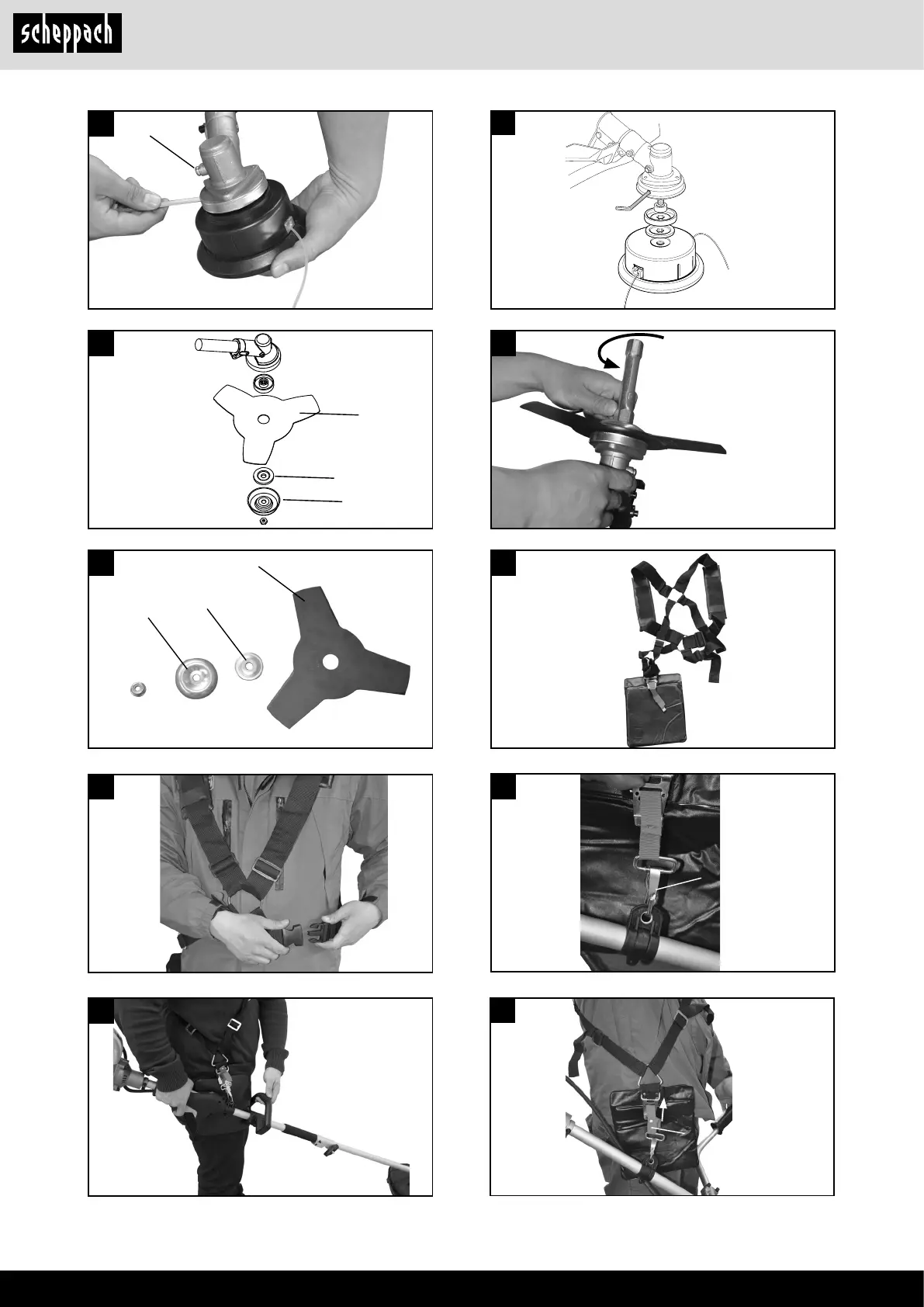 scheppach