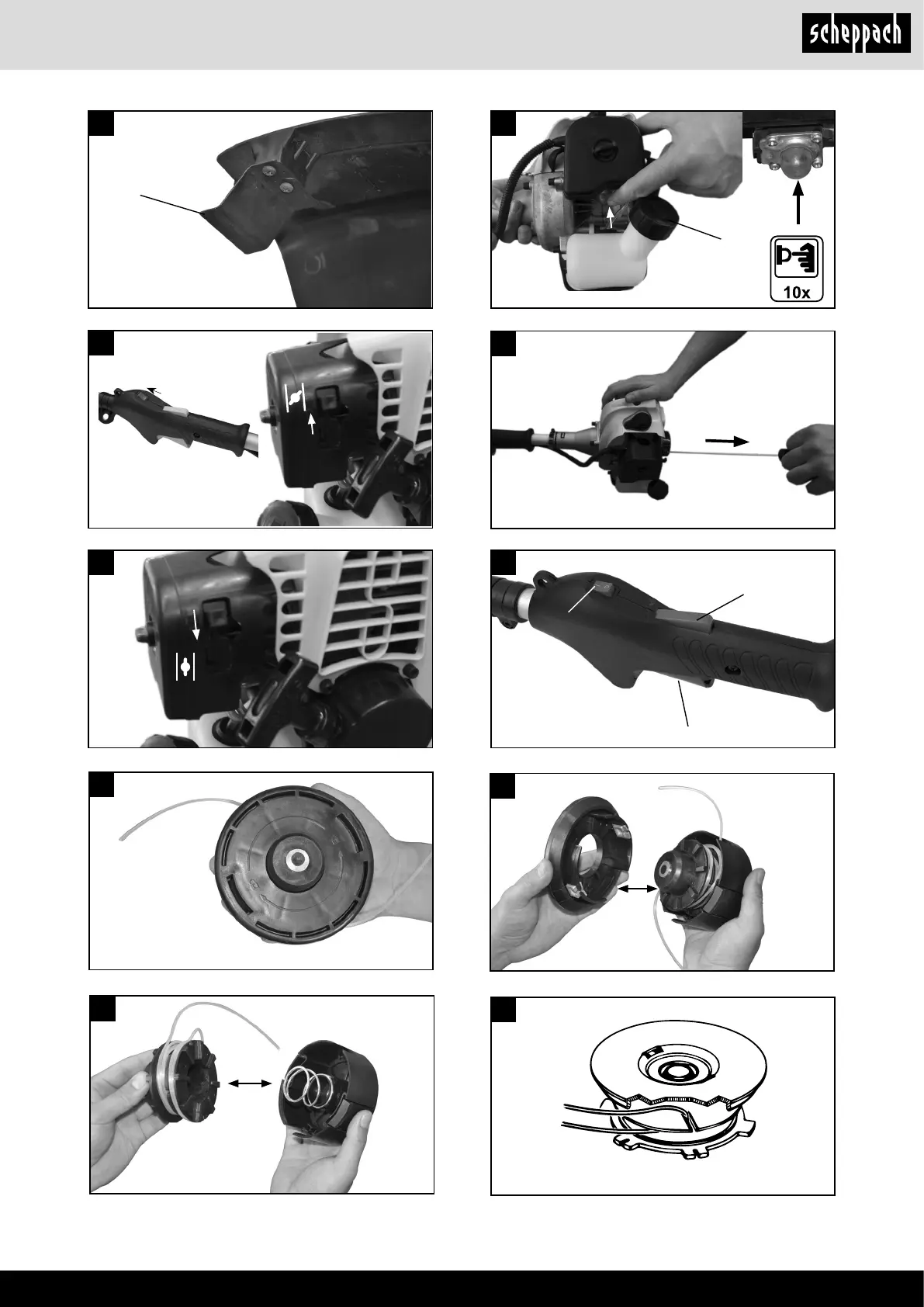 scheppach

10x