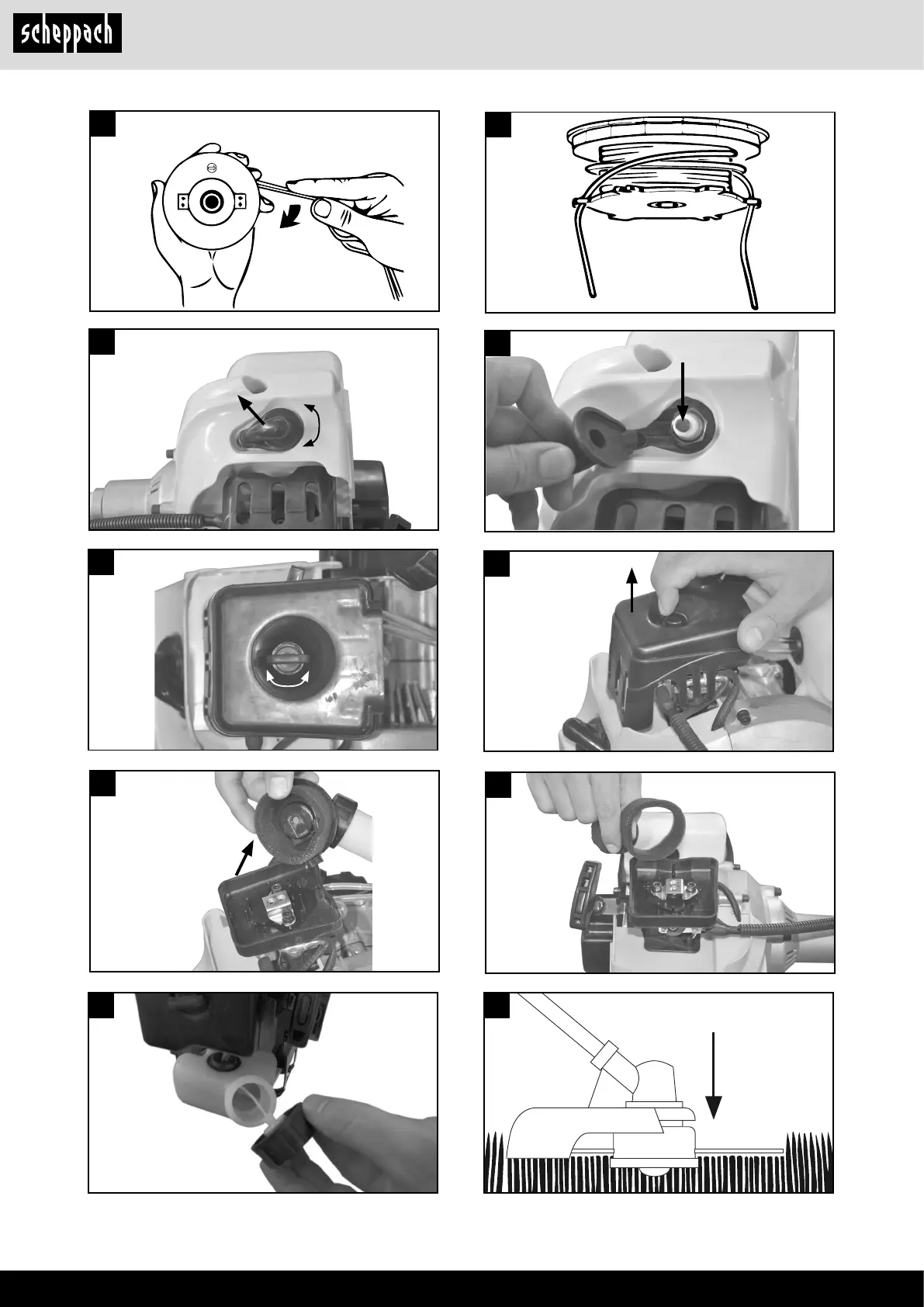 scheppach