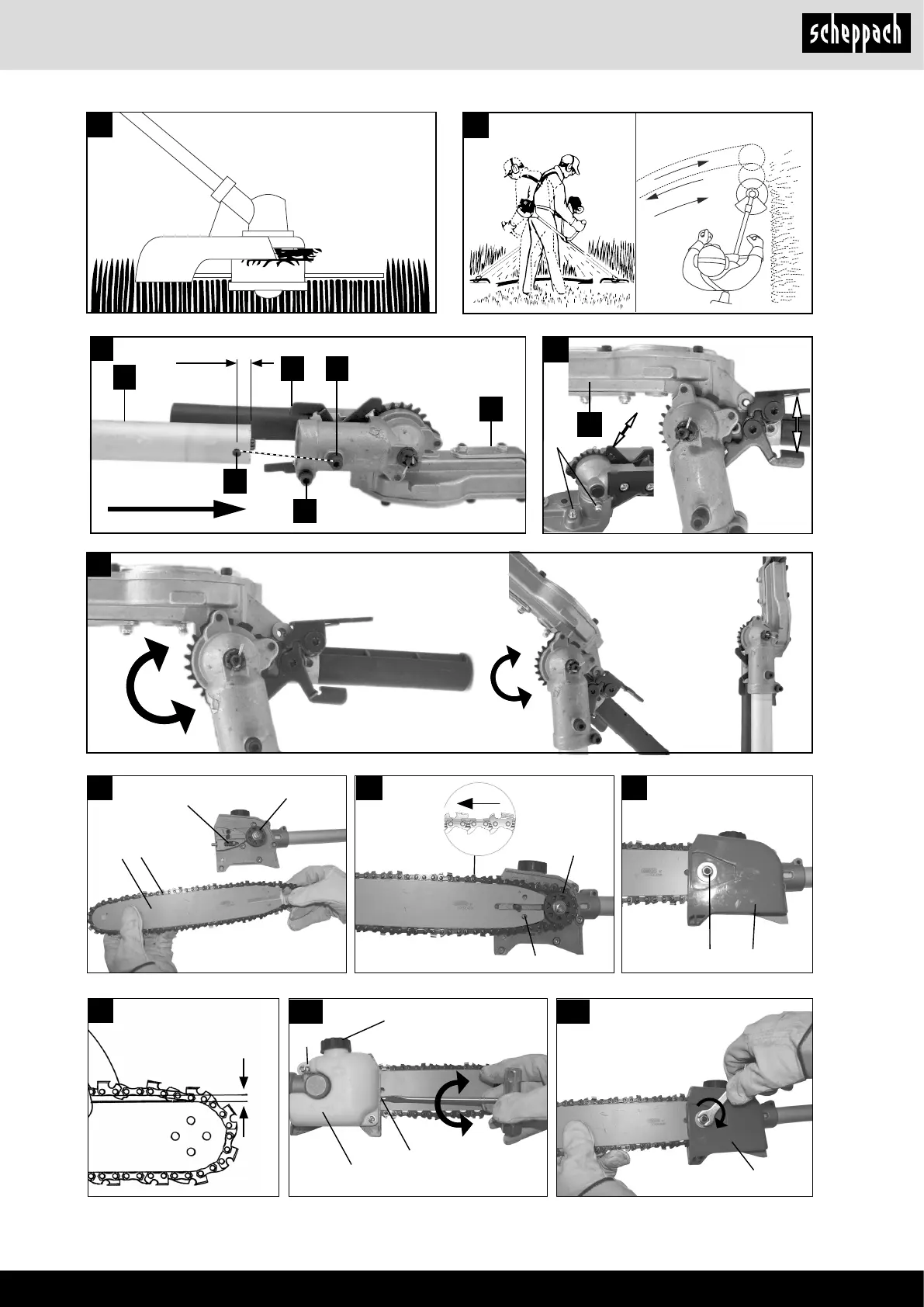 scheppach