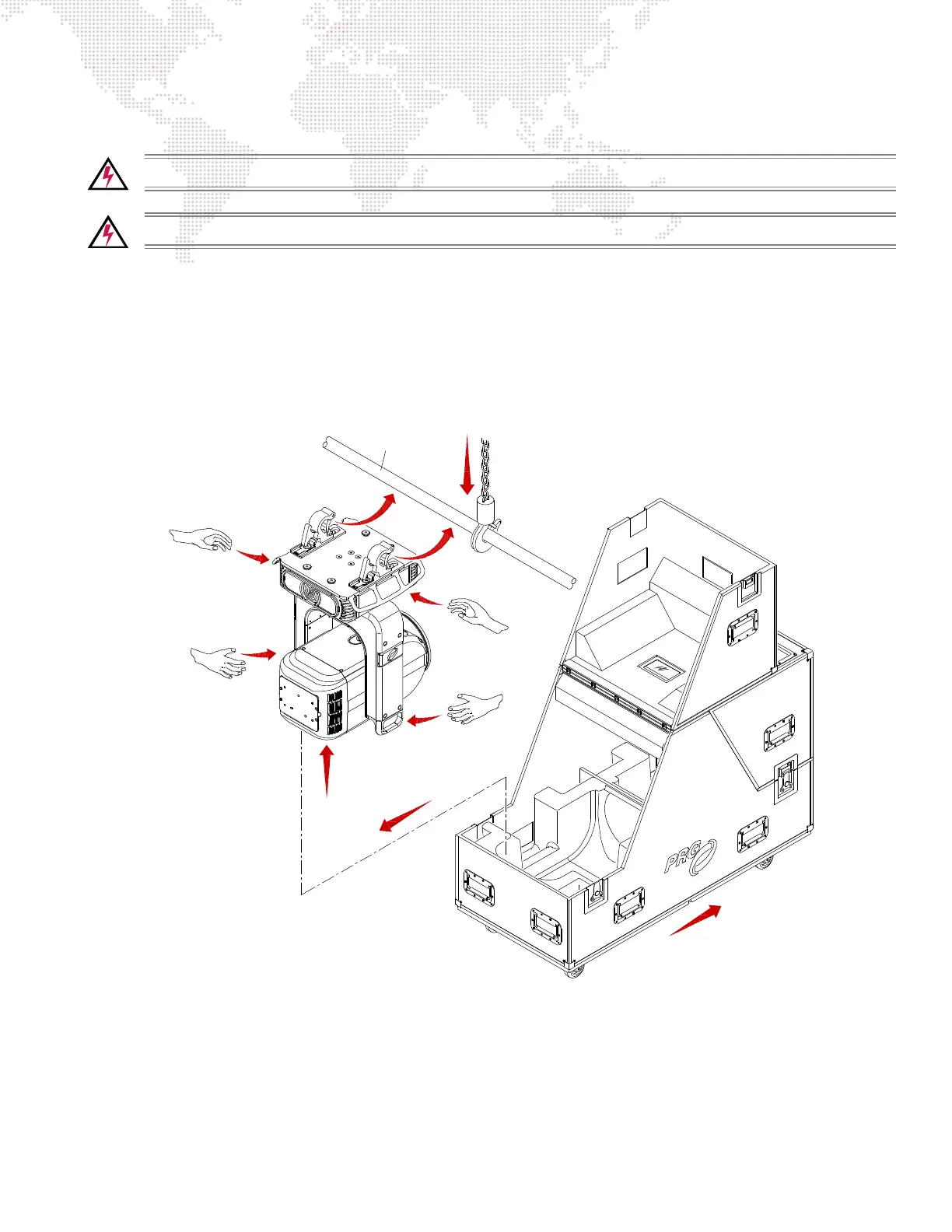 PRG