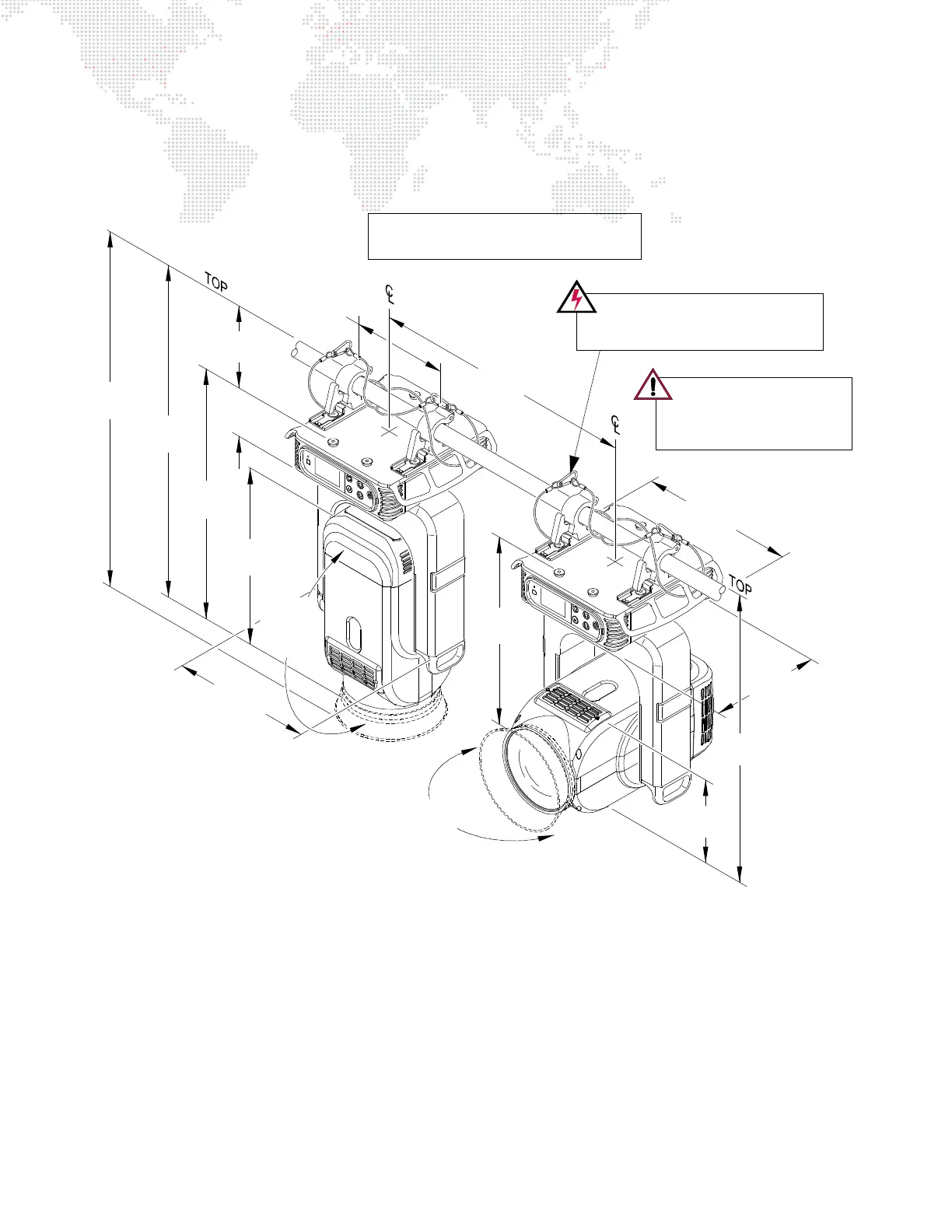 TOP

℄

℄

TOP