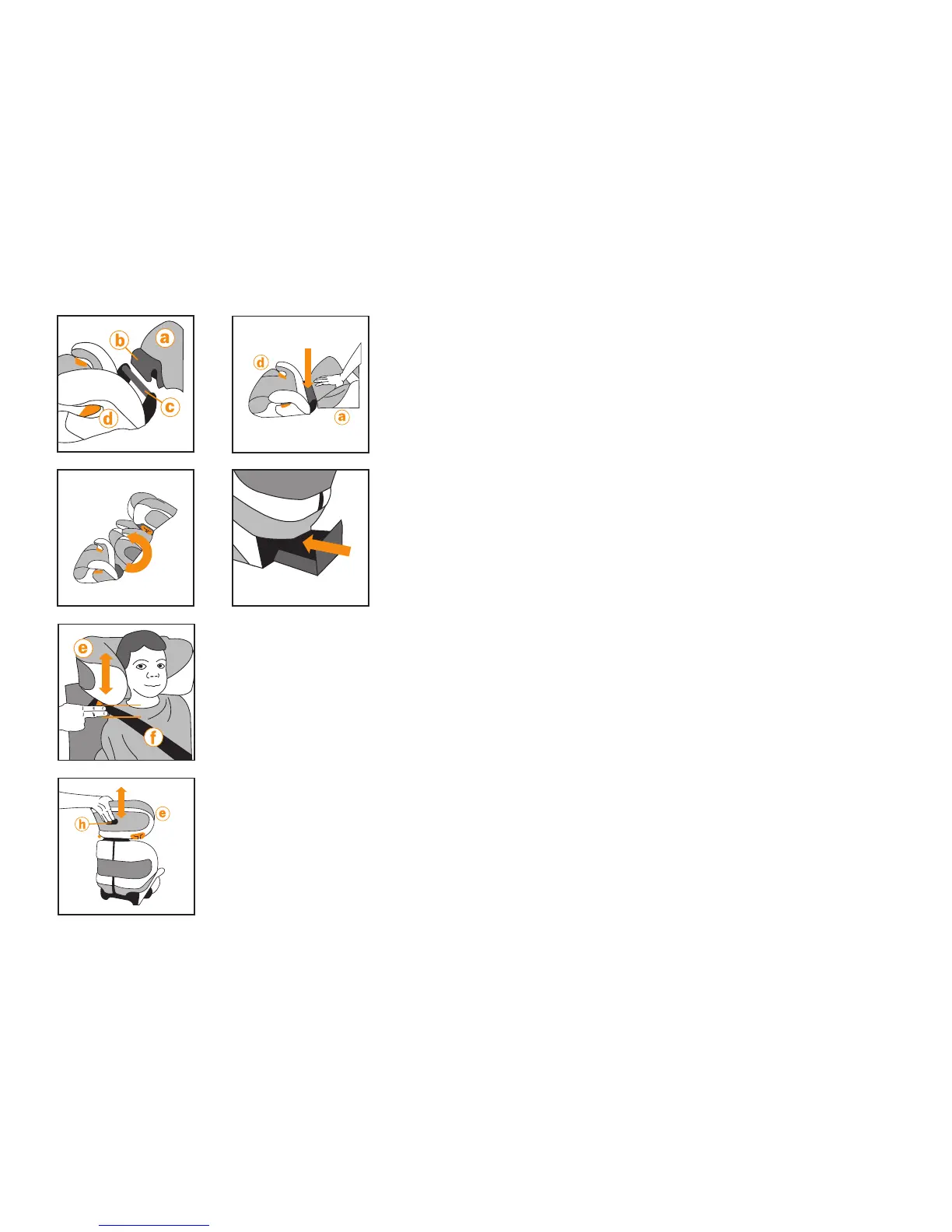 b a c d

d a

e f

h e