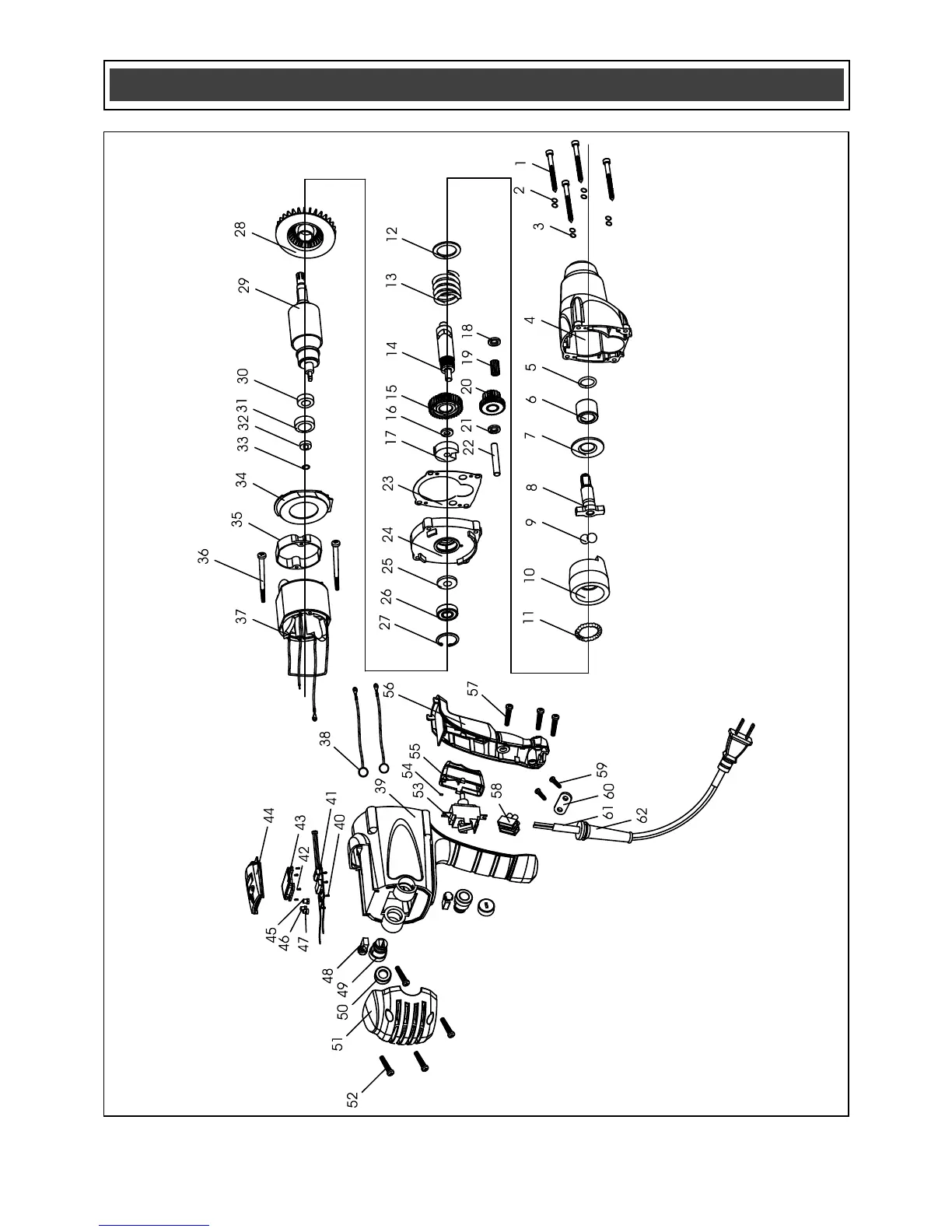 1
2
3
4
5
6
7
8
9
10
11
12
13
14
15
16
17
18
19
20
21
22
23
24
25
26
27
28
29
30
31
32
33
34
35
36
37
38
39
40
41
42
43
44
45
46
47
48
49
50
51
52
53
54
55
56
57
58
59
60
61
62