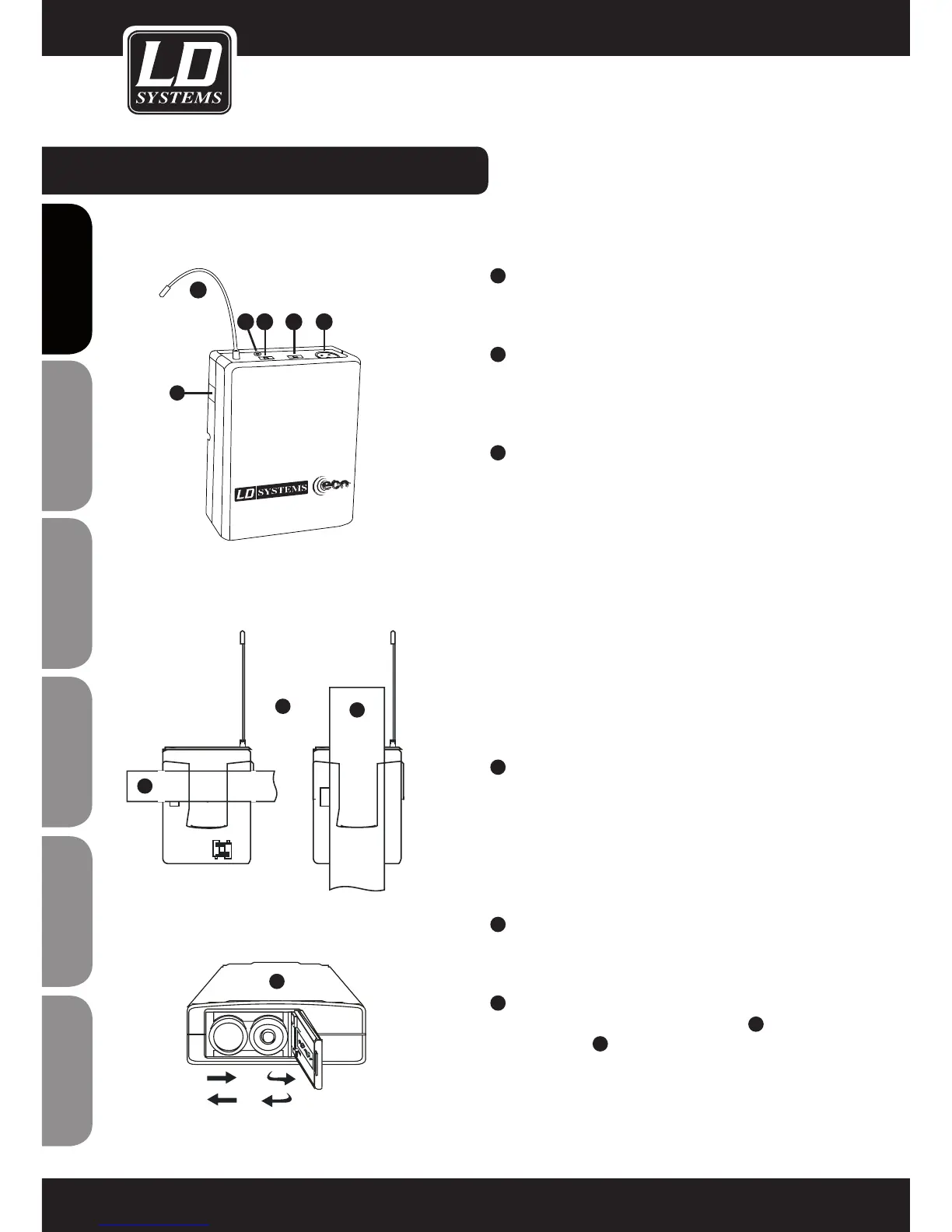 LD SYSTEMS

LD SYSTEMS eco