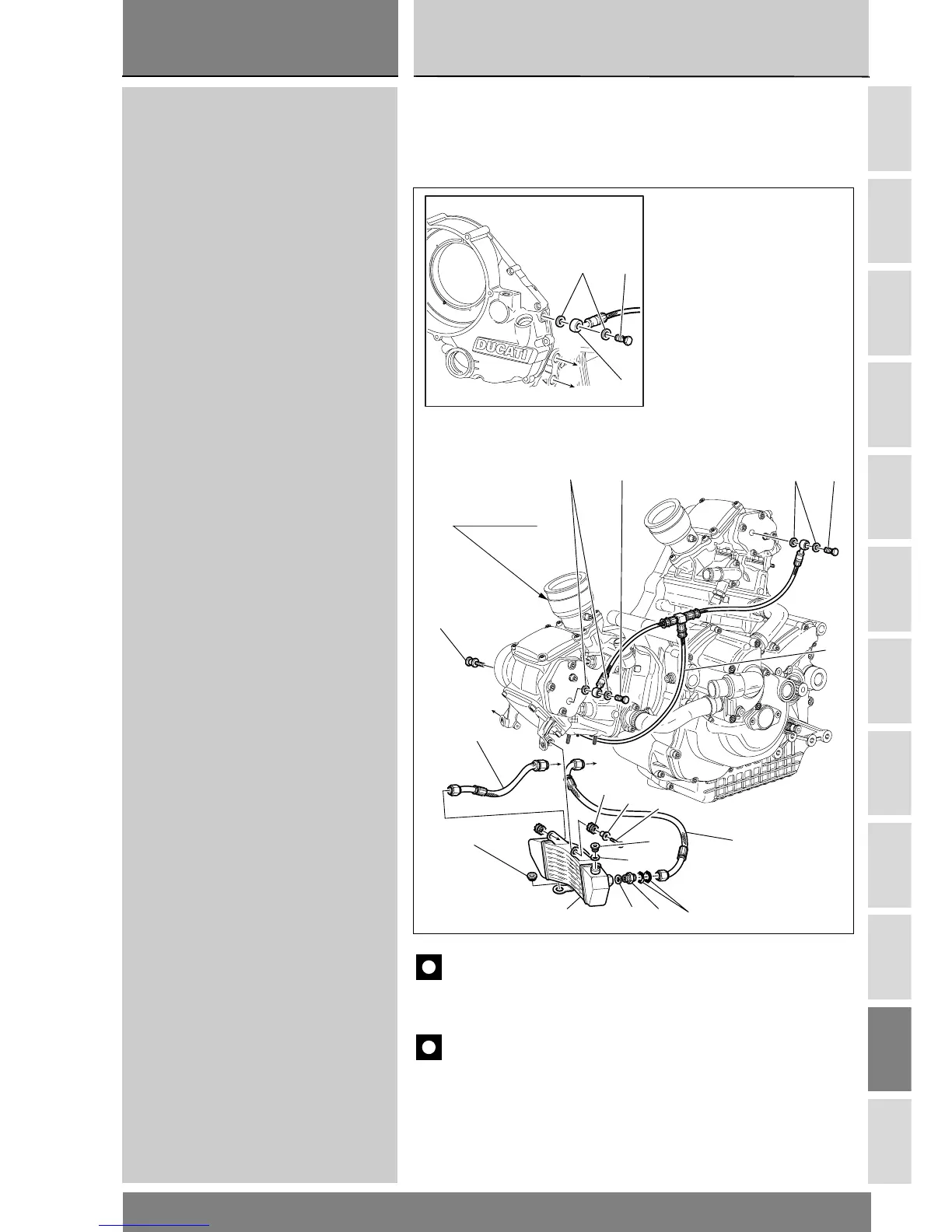 DUCATI