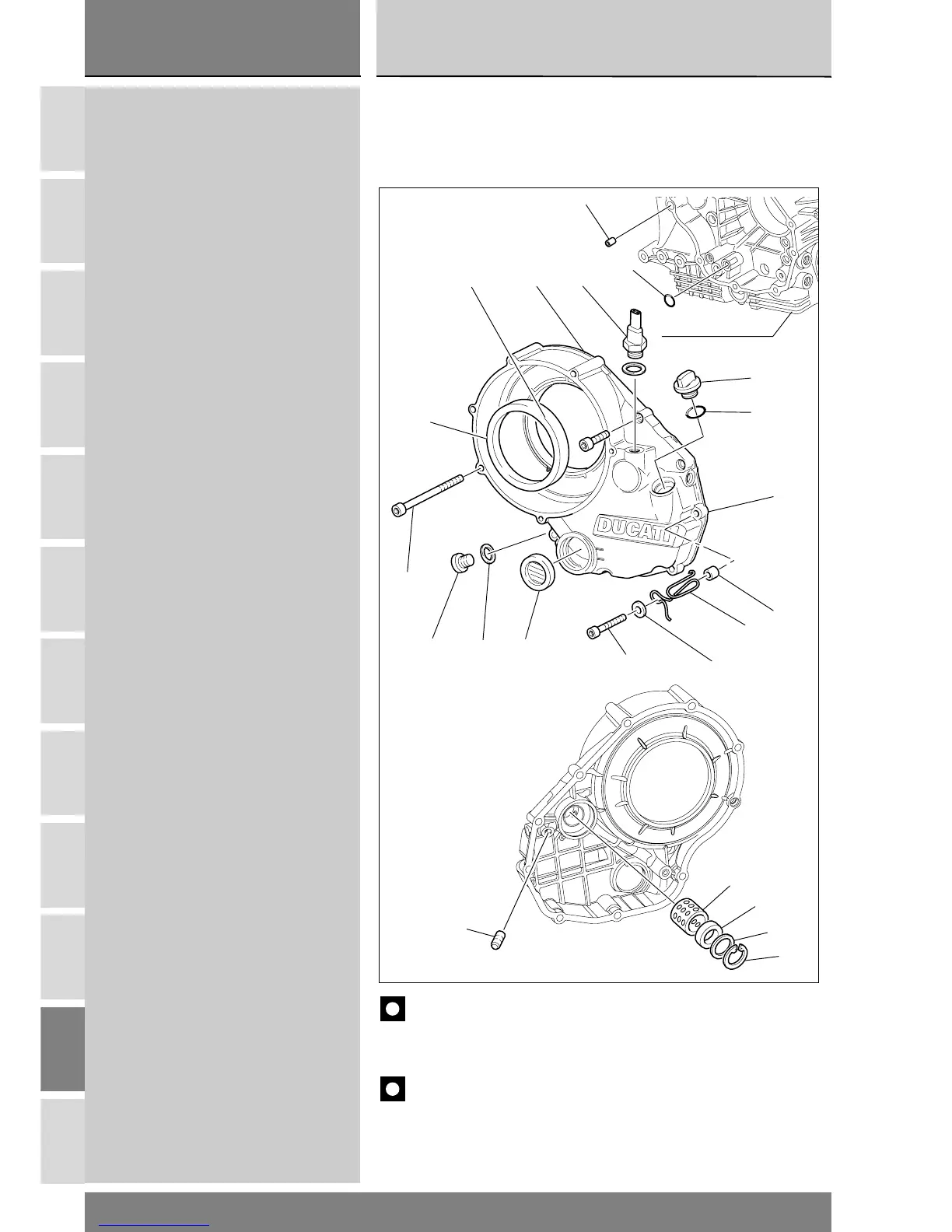 DUCATI