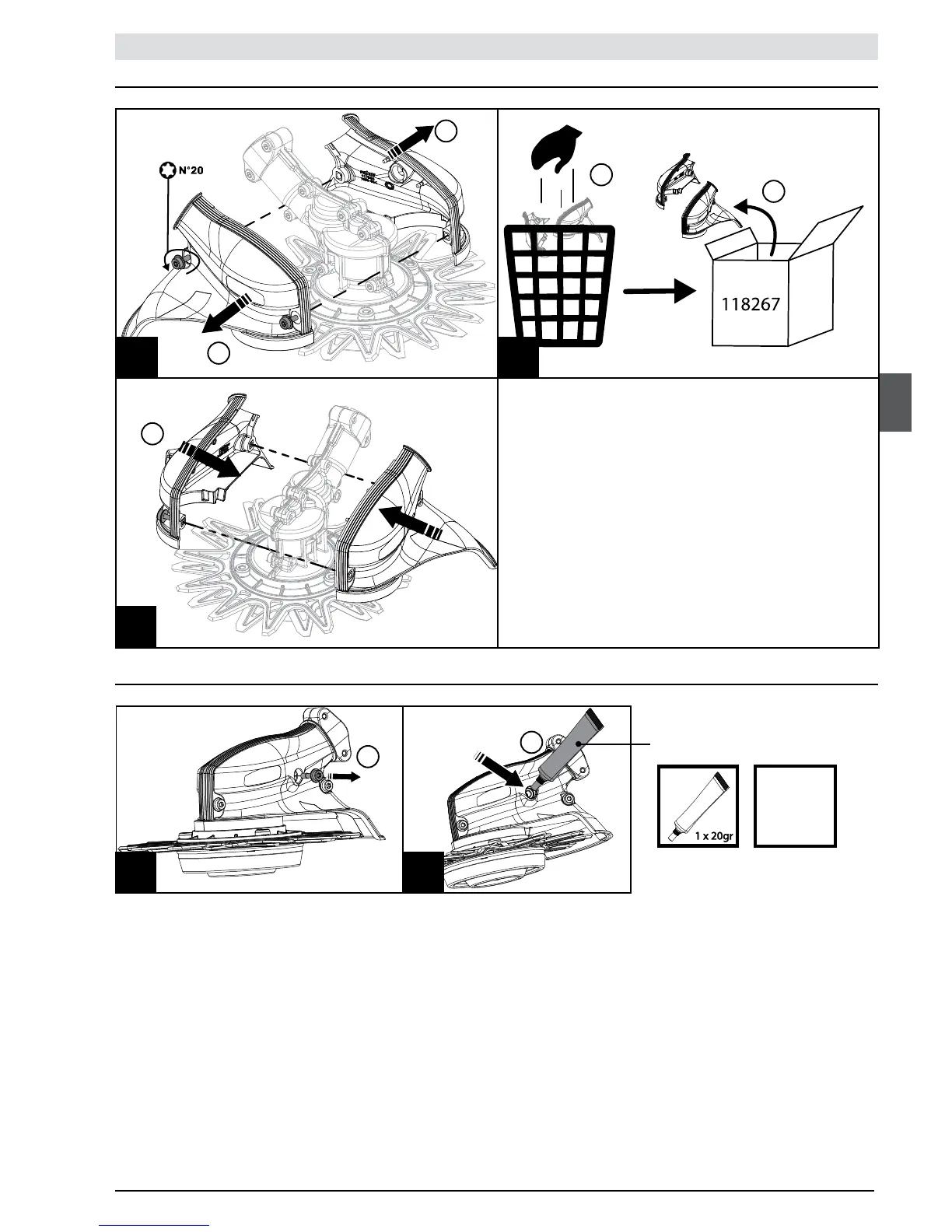 N°20

118267

1 x 20gr