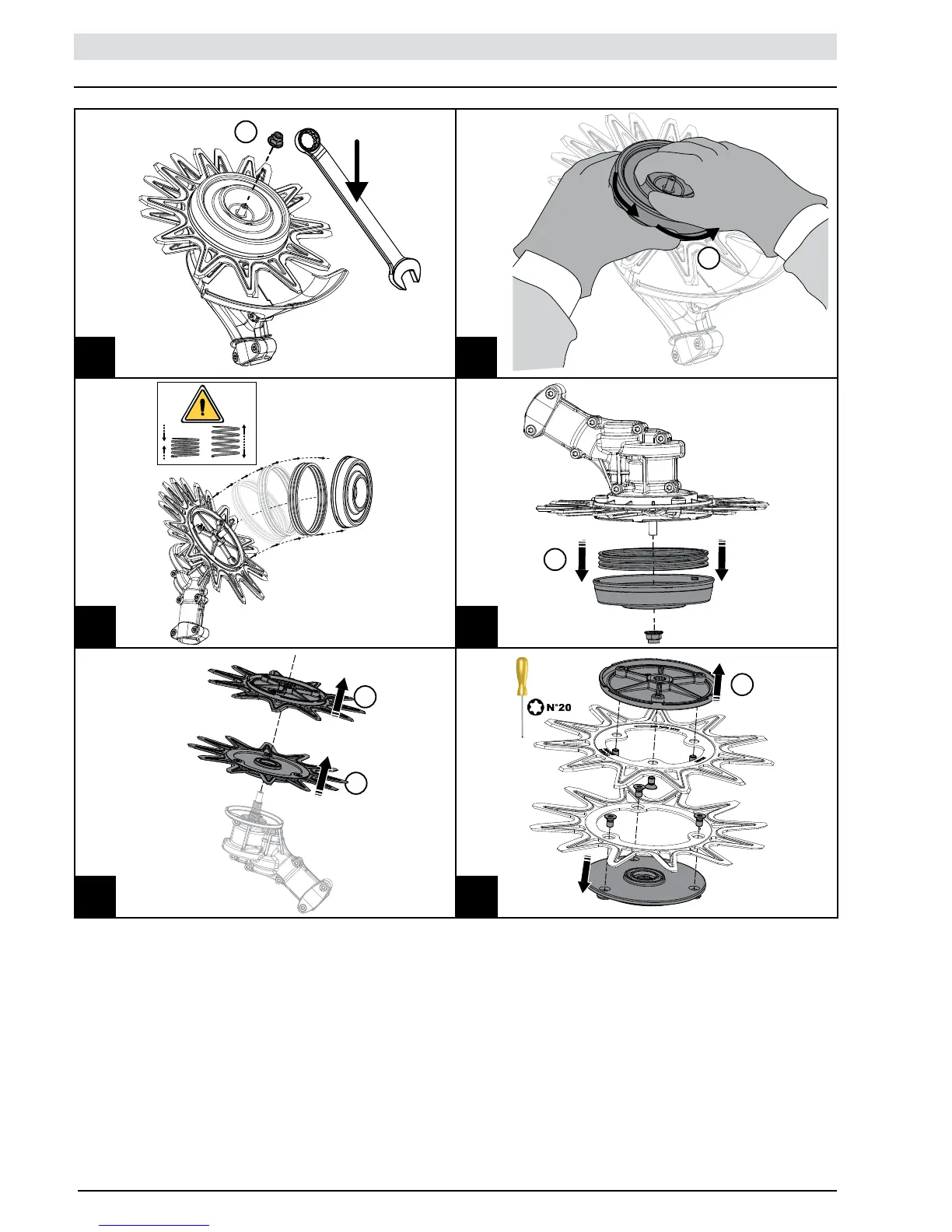 N°20