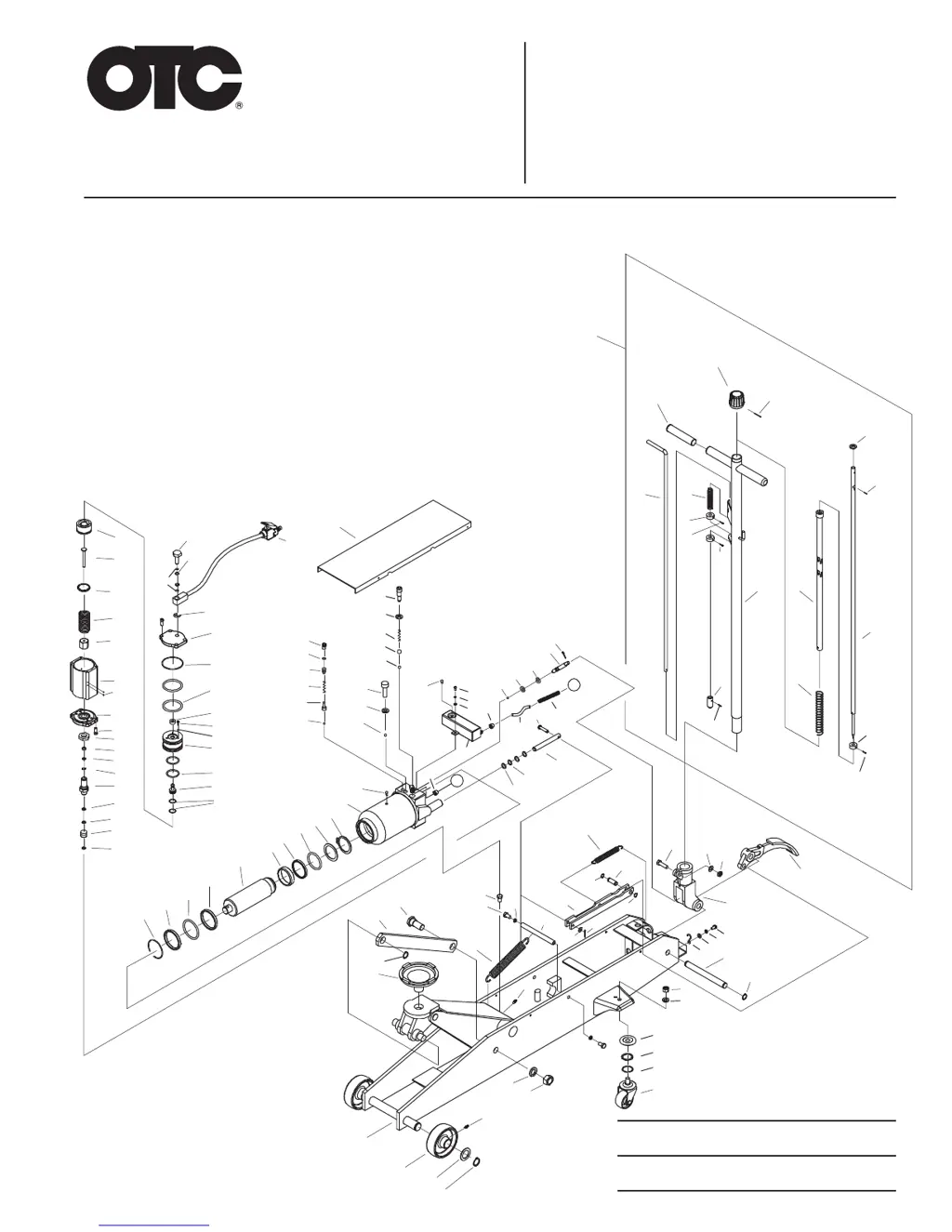 OTC®