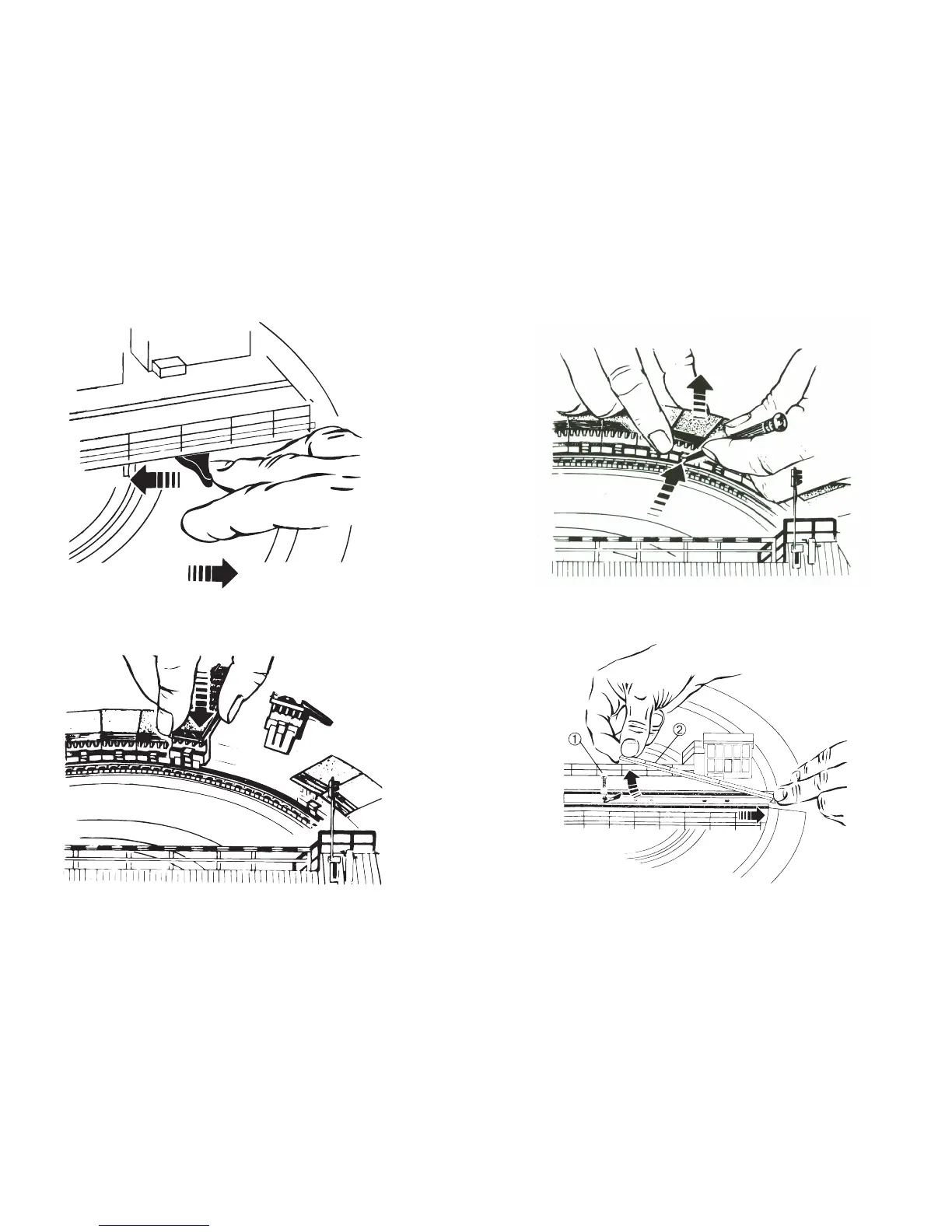 ①
②