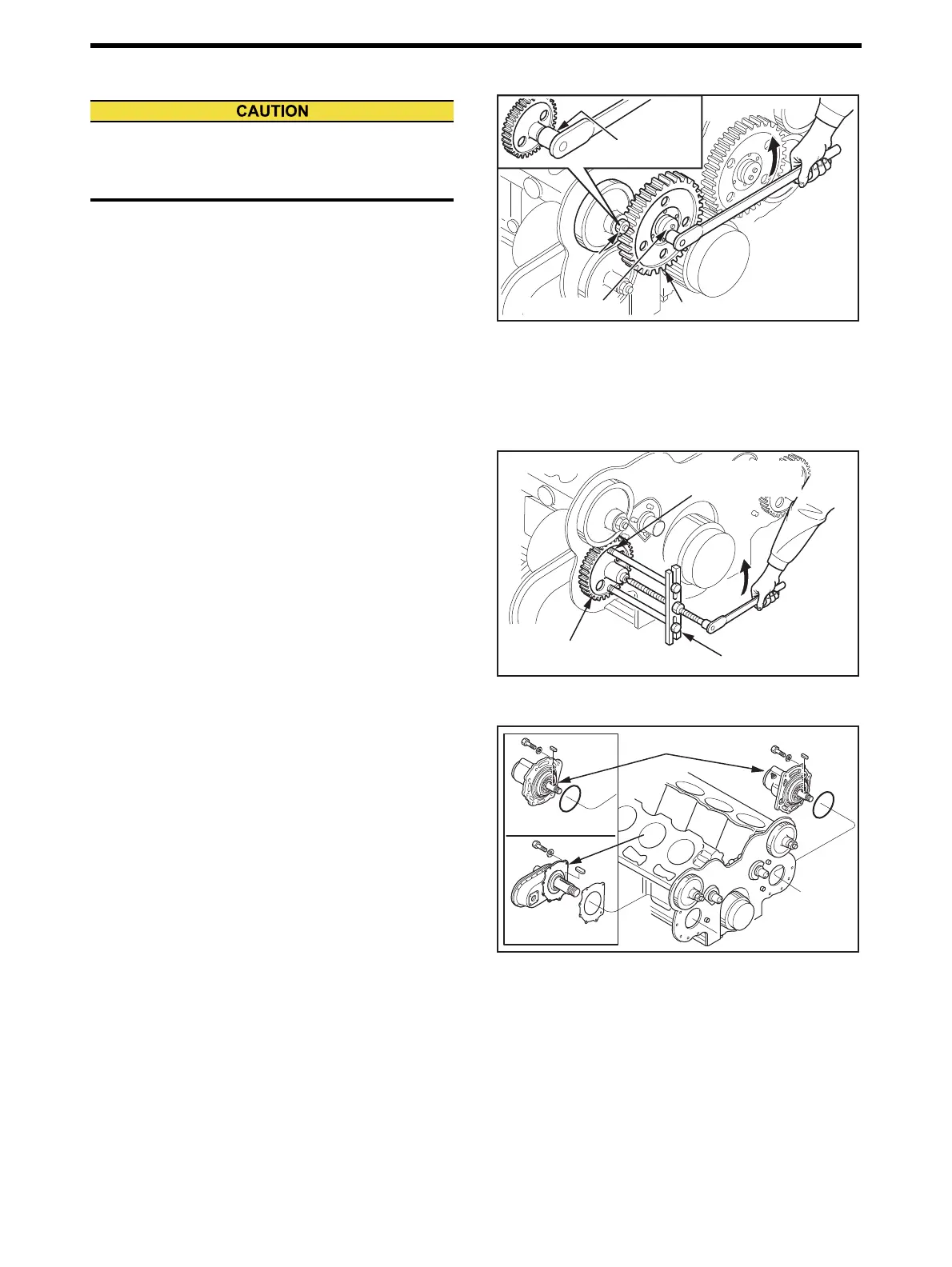 CAUTION