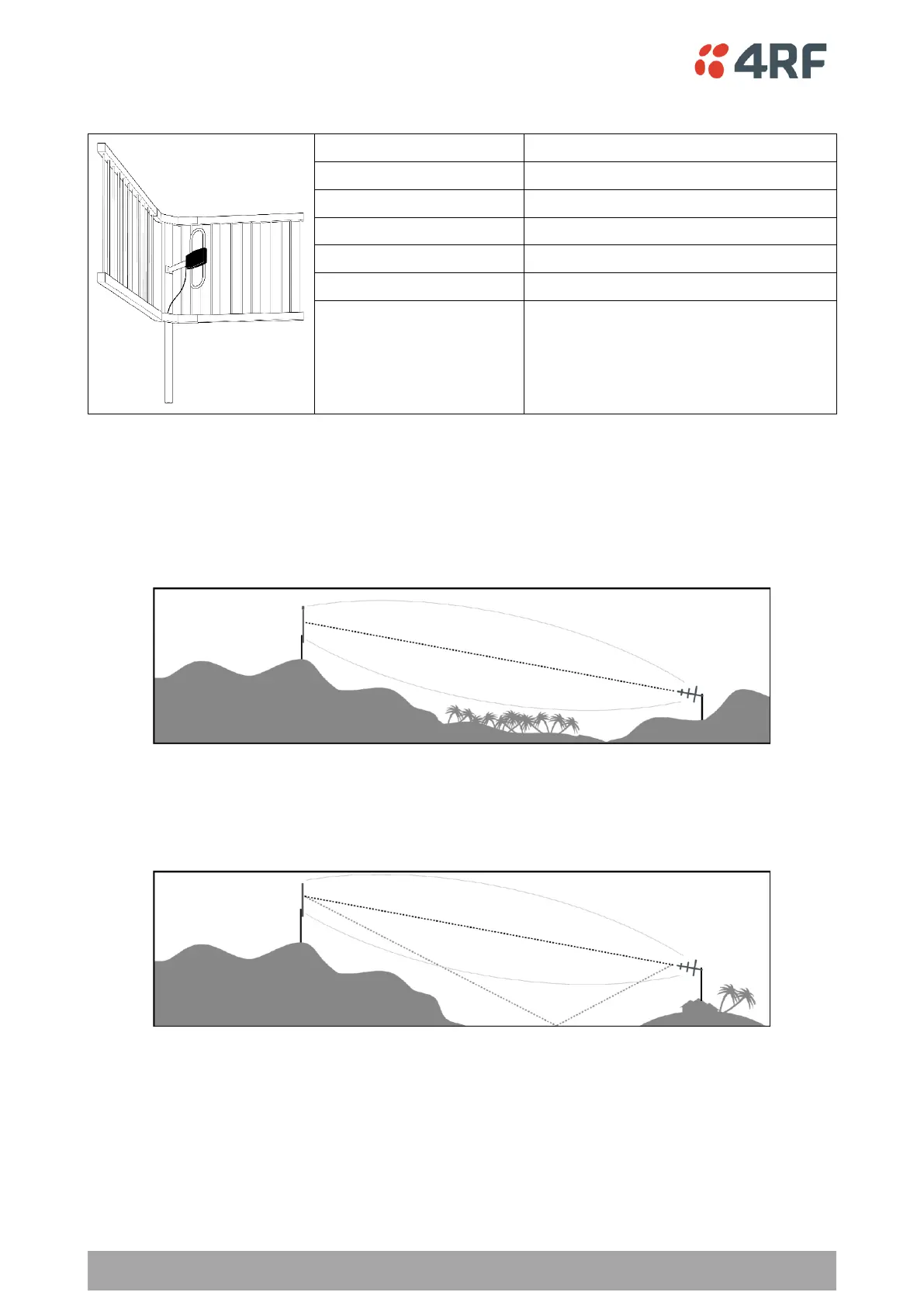 4RF