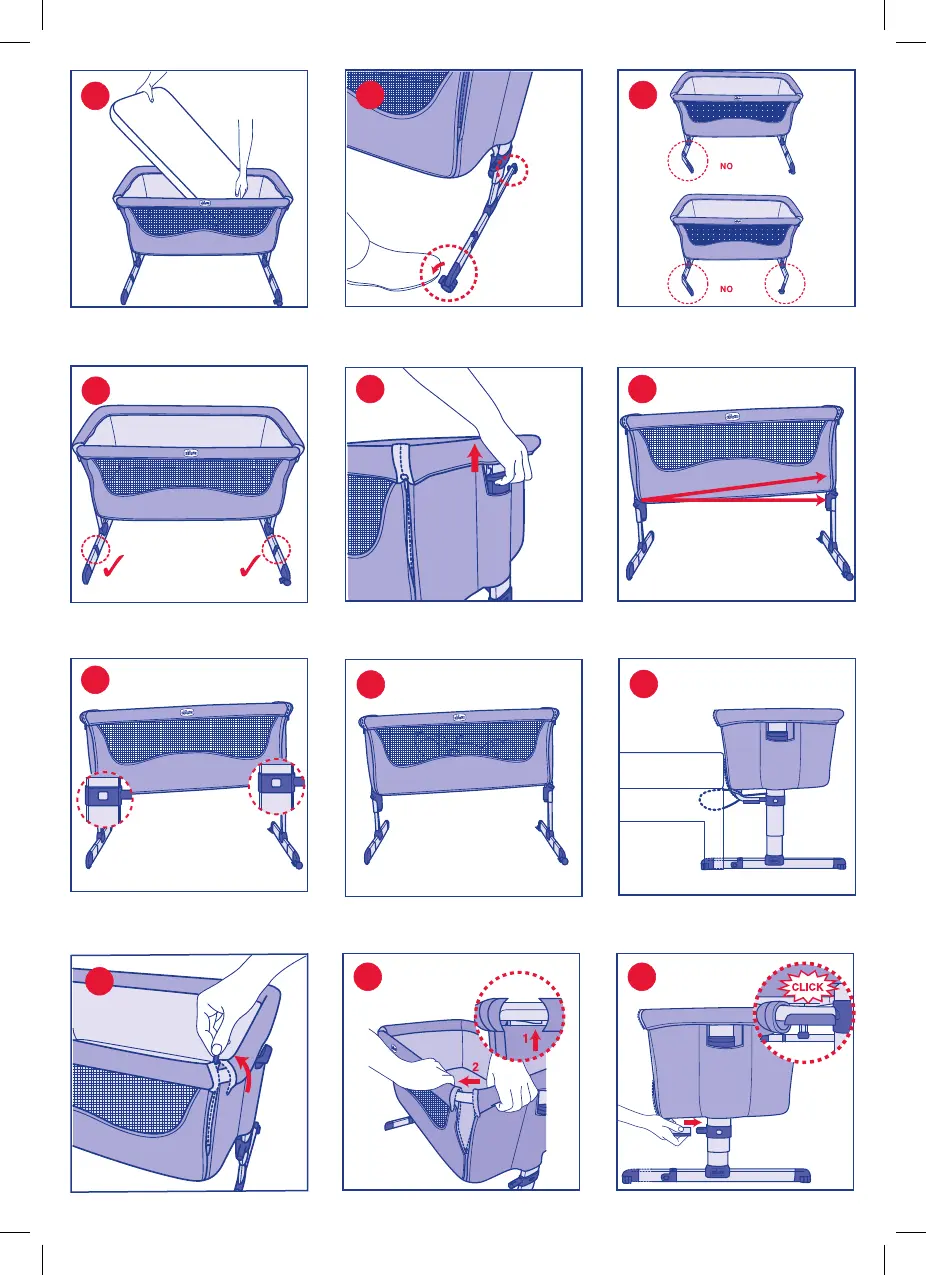 NO

NO

1

2

CLICK