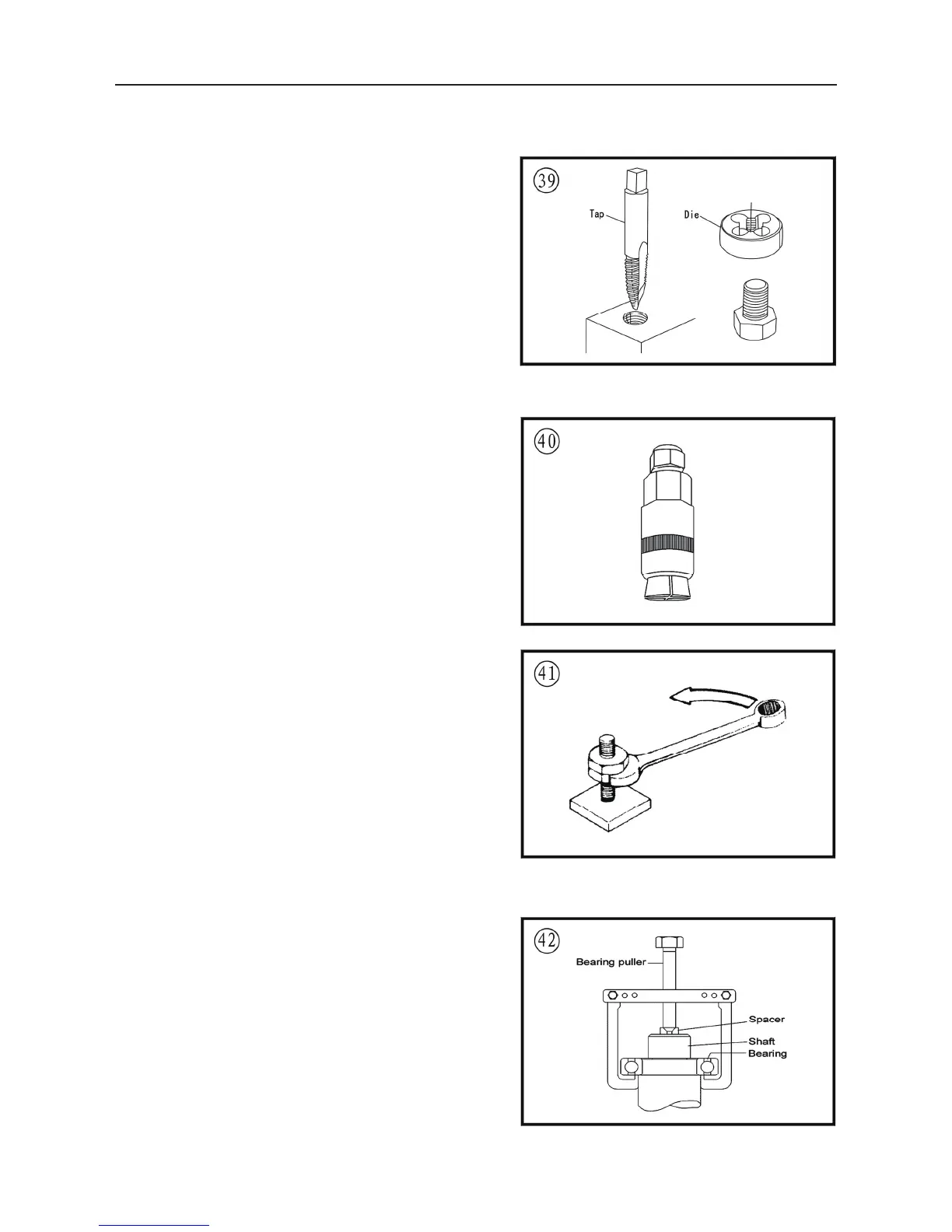 39

Tap

Die

40

41

42

Bearing puller

Spacer

Shaft

Bearing