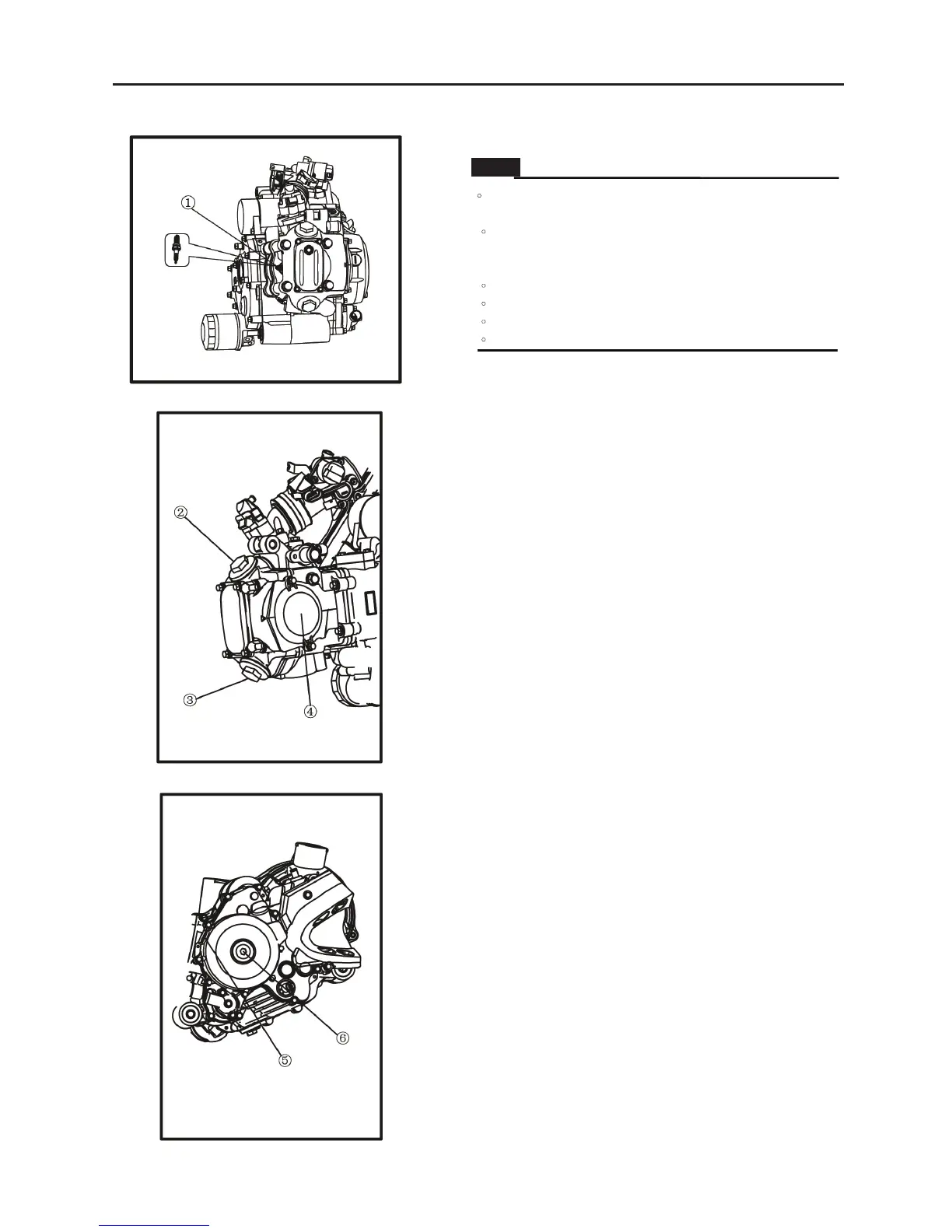 ①

②

③

④

⑤

⑥