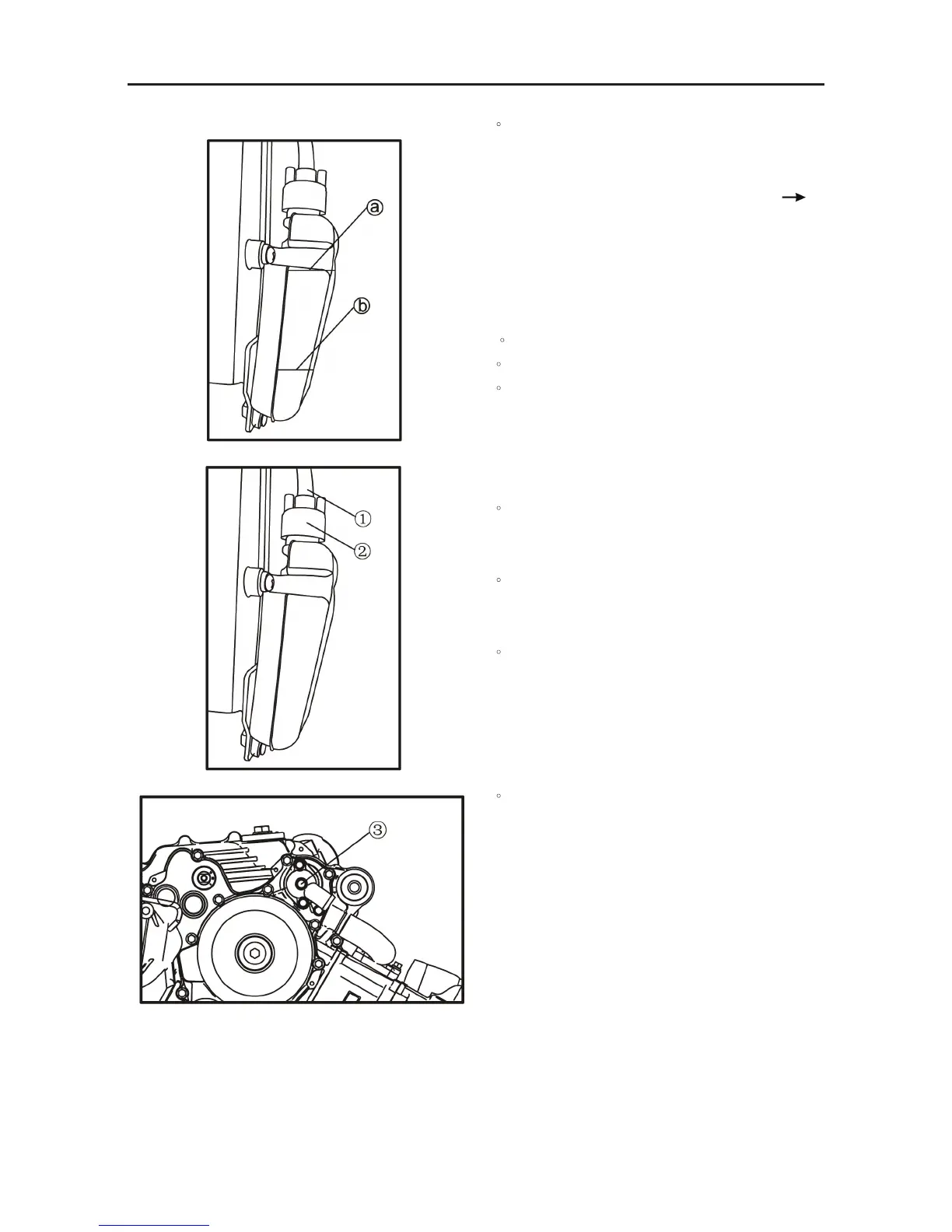 a

b

①

②

③