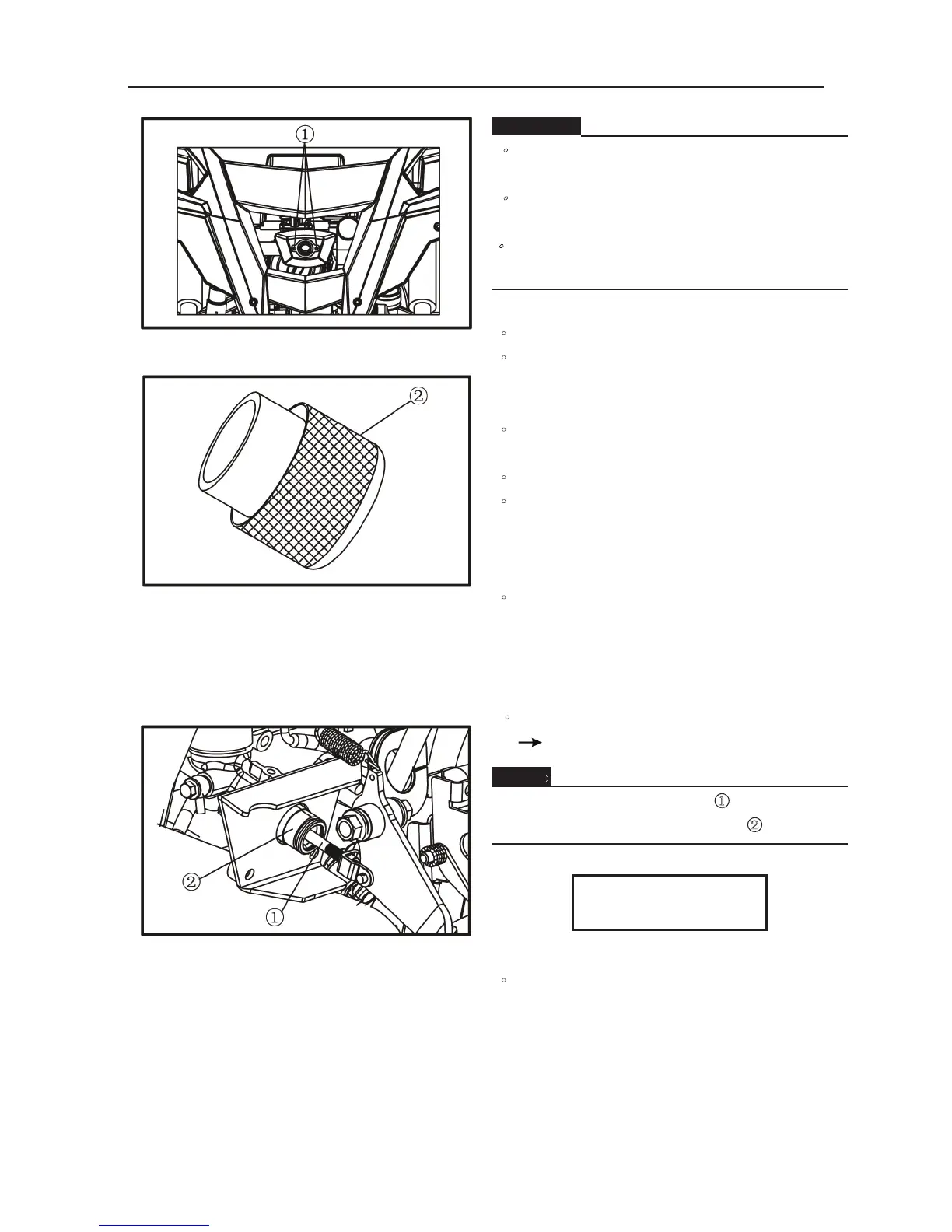 ①

②

②

①

①

②