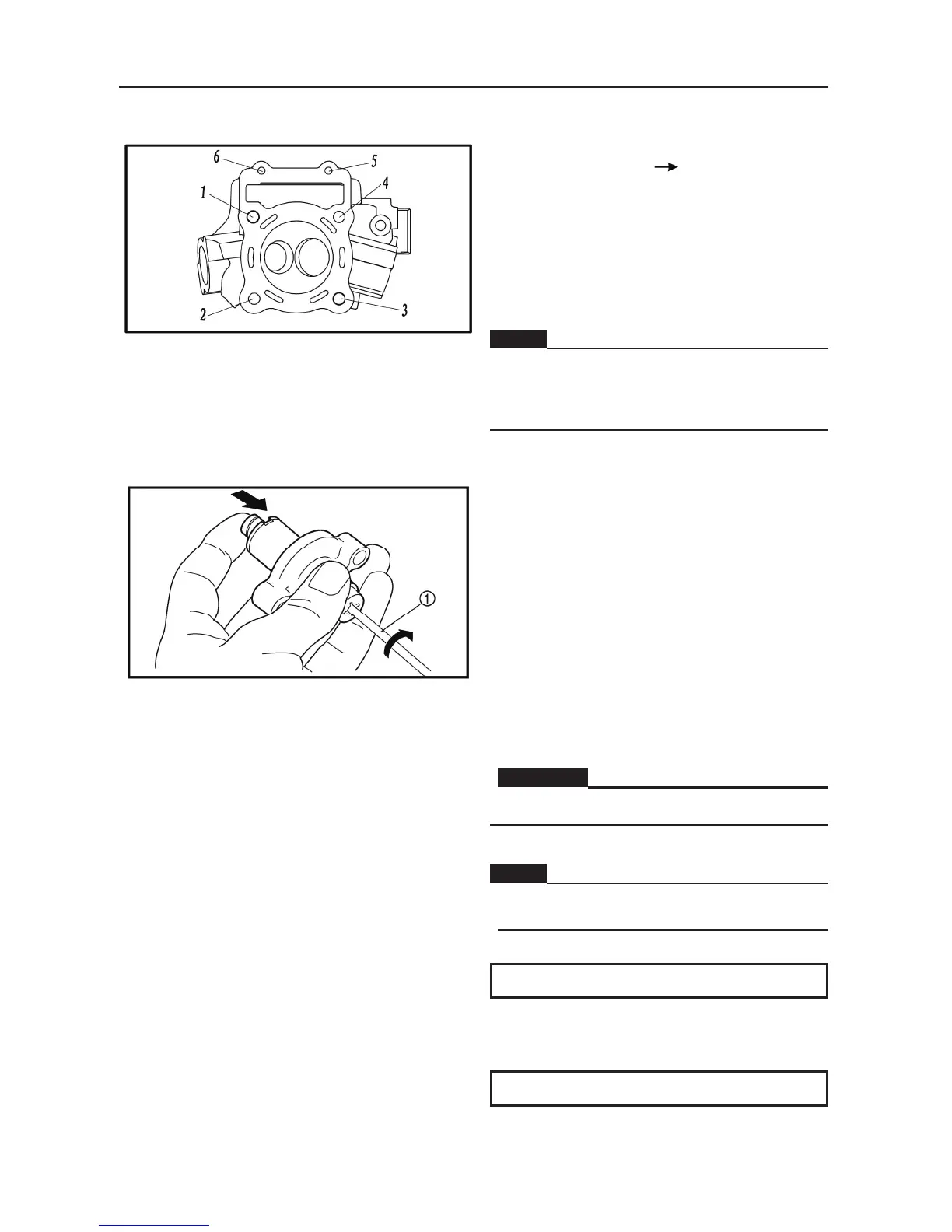 6

5

1

4

2

3

①