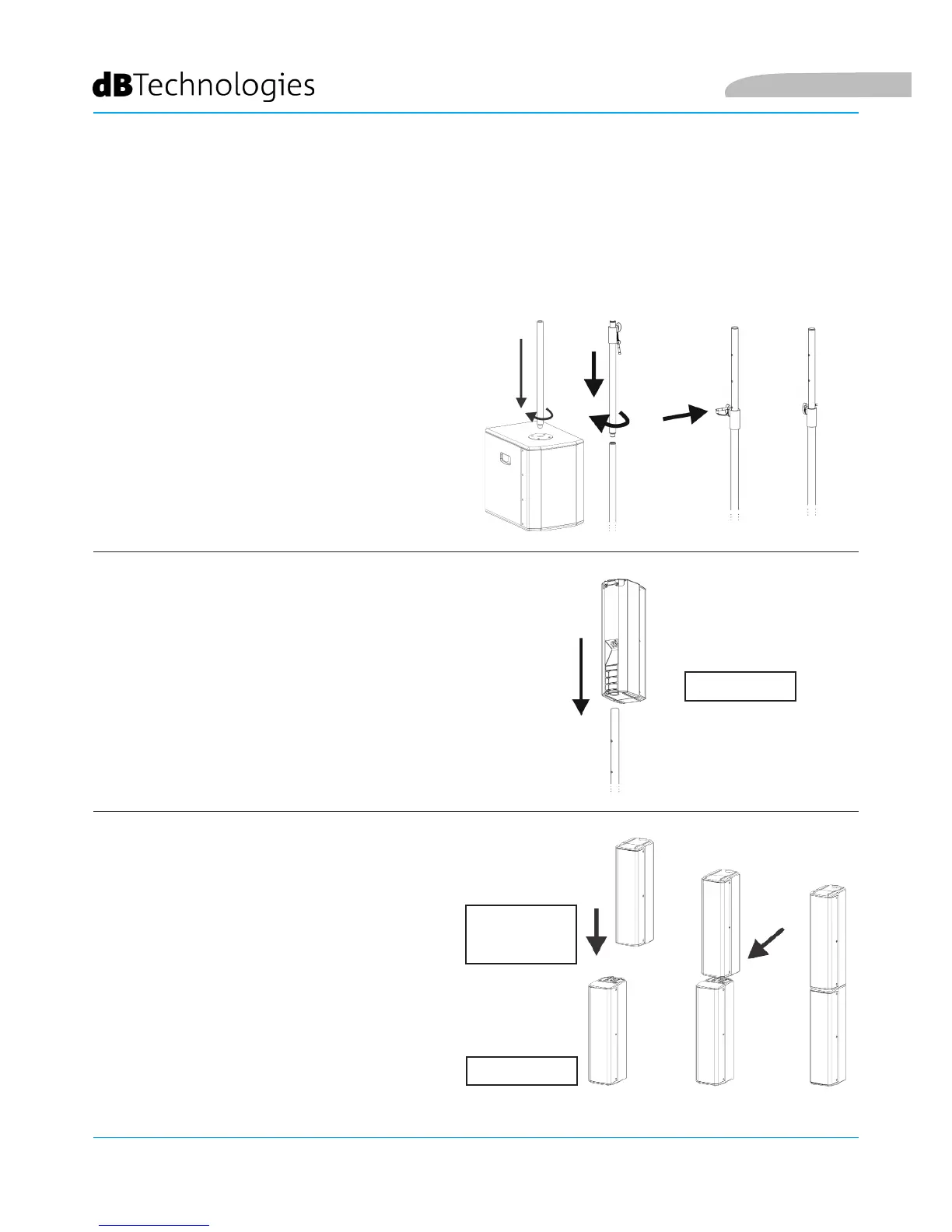 dBTechnologies