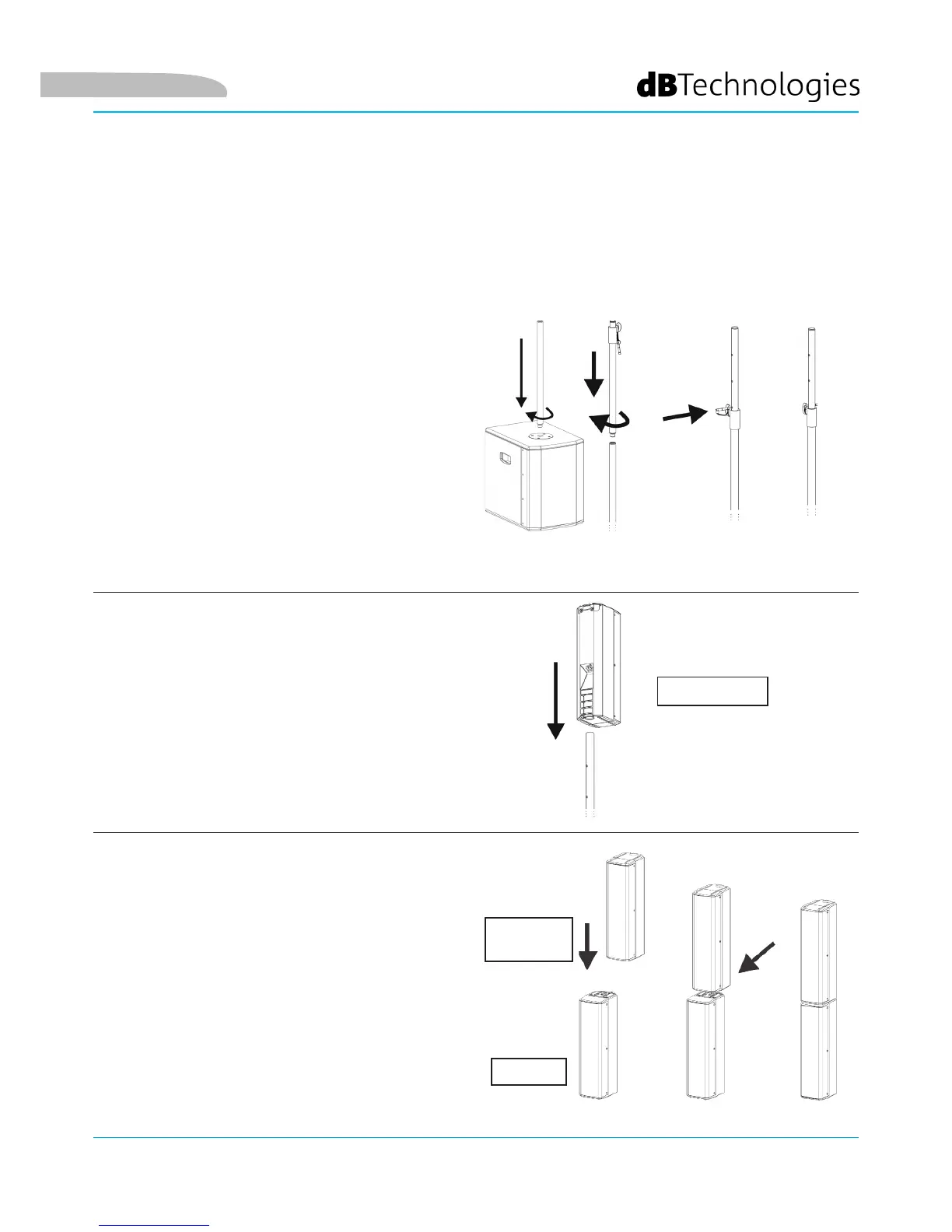 dBTechnologies