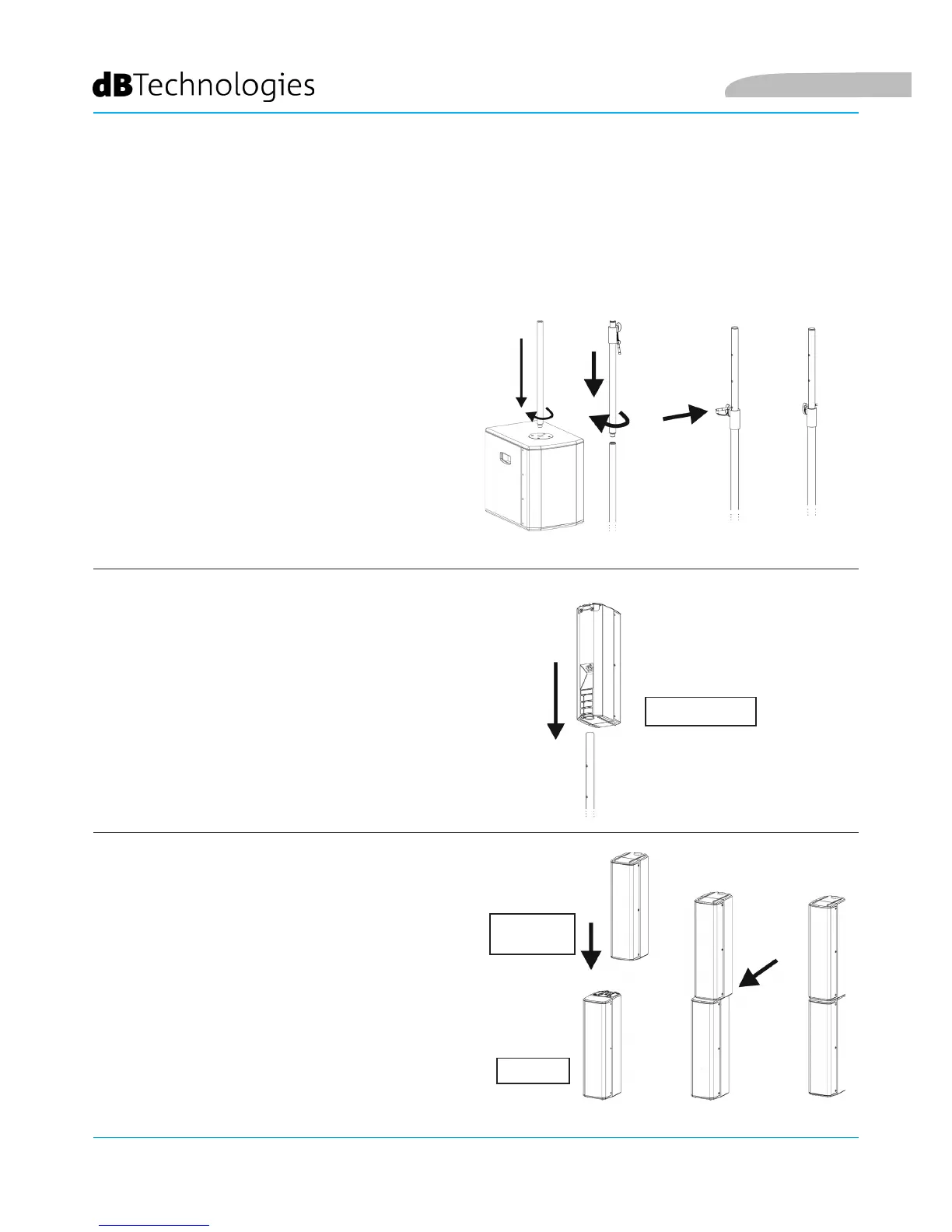 dBTechnologies