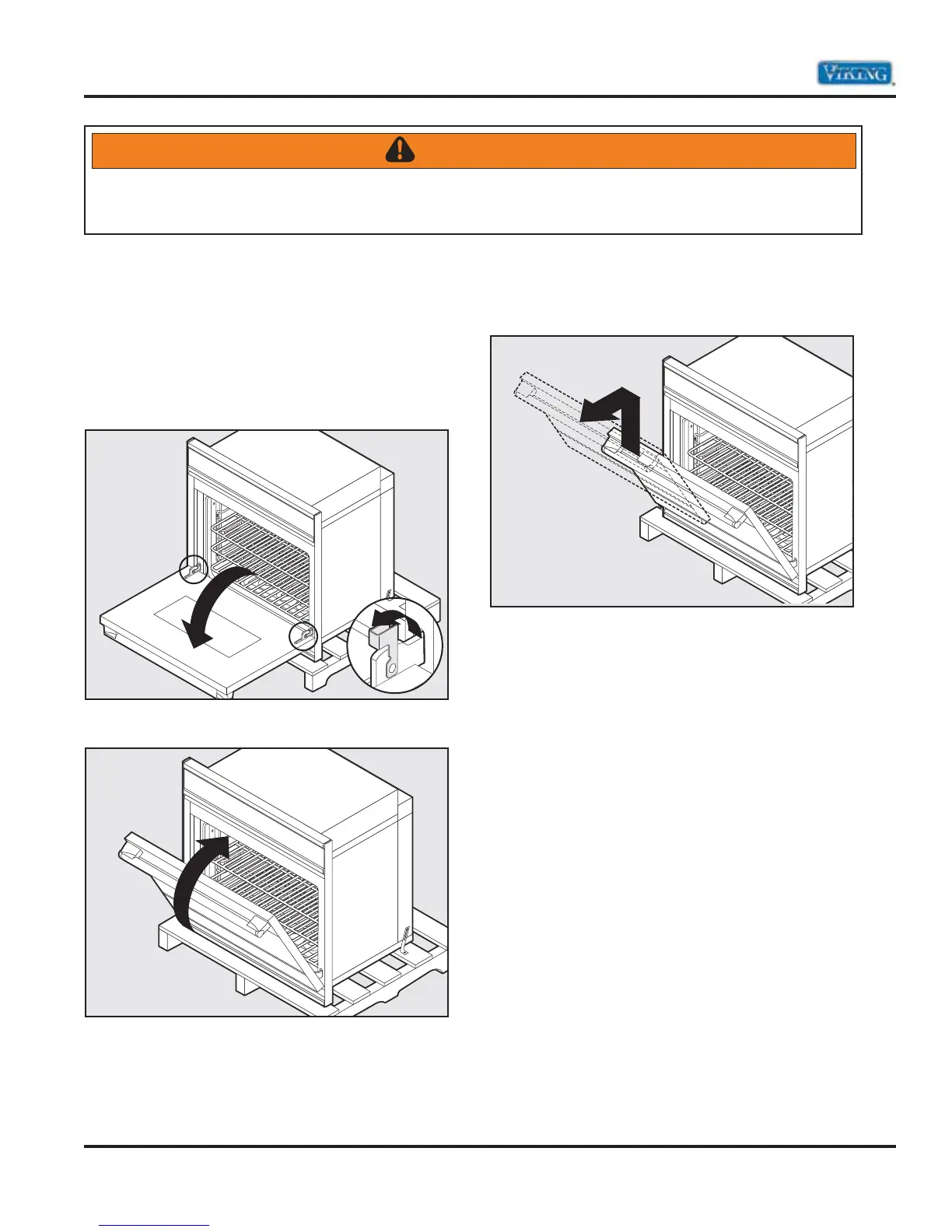 VIKING