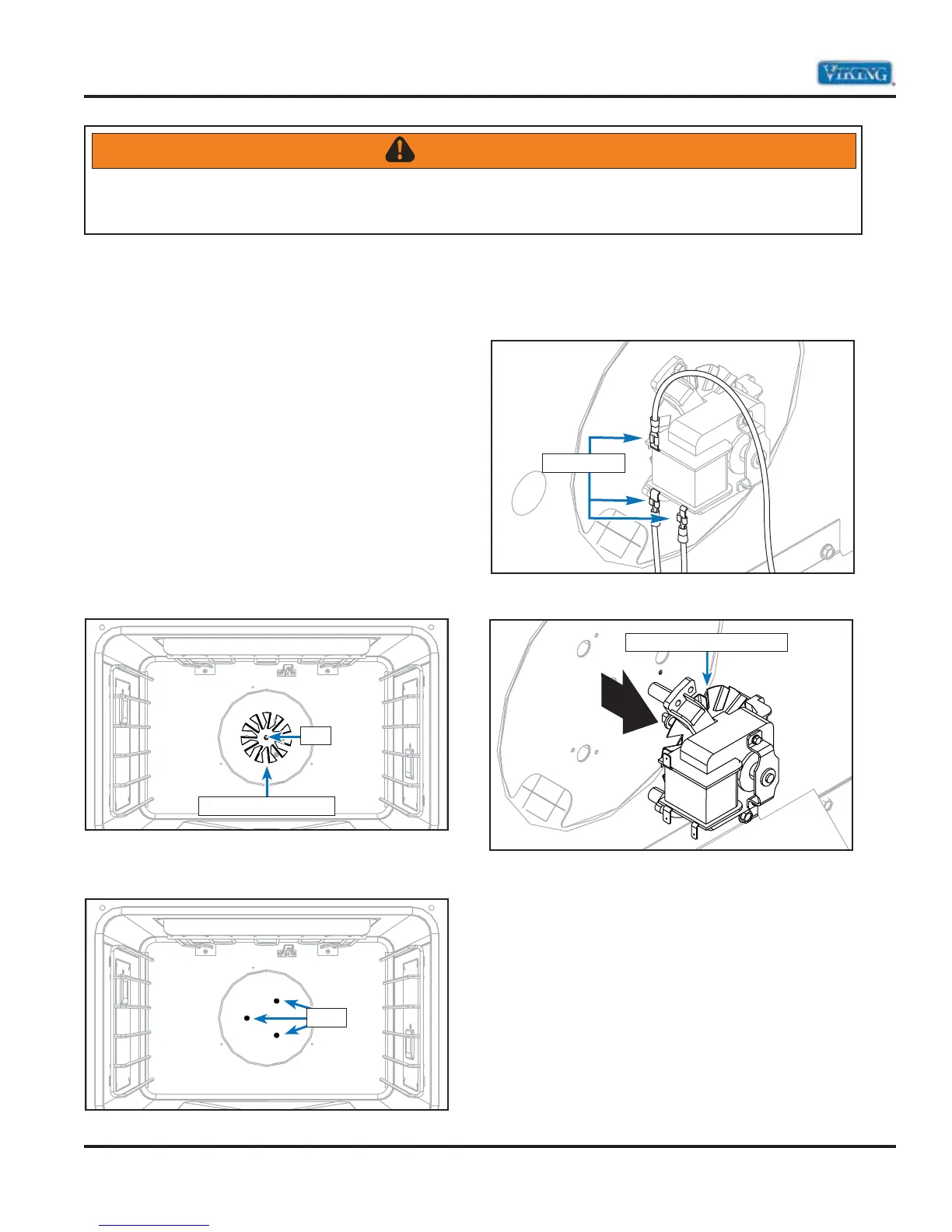 VIKING