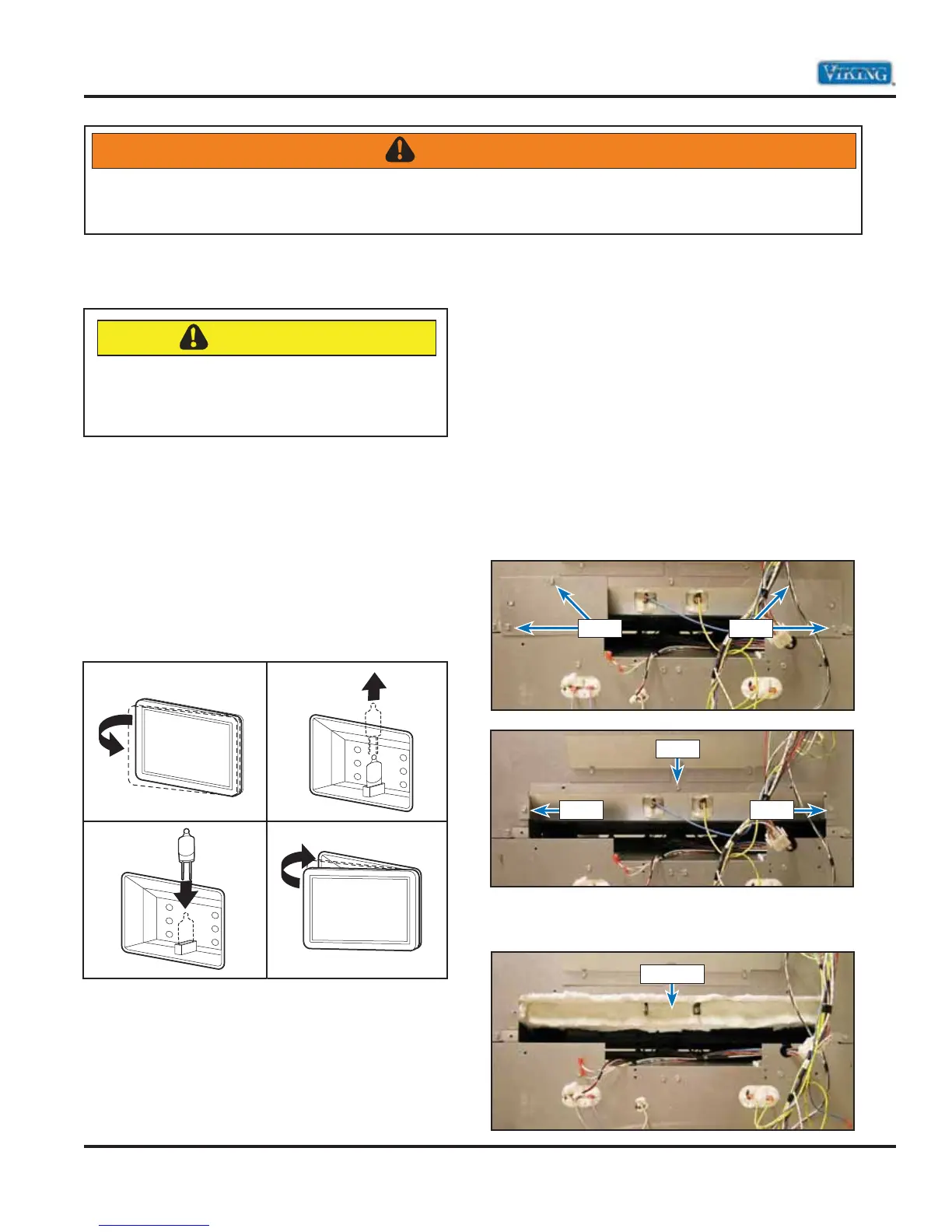 VIKING