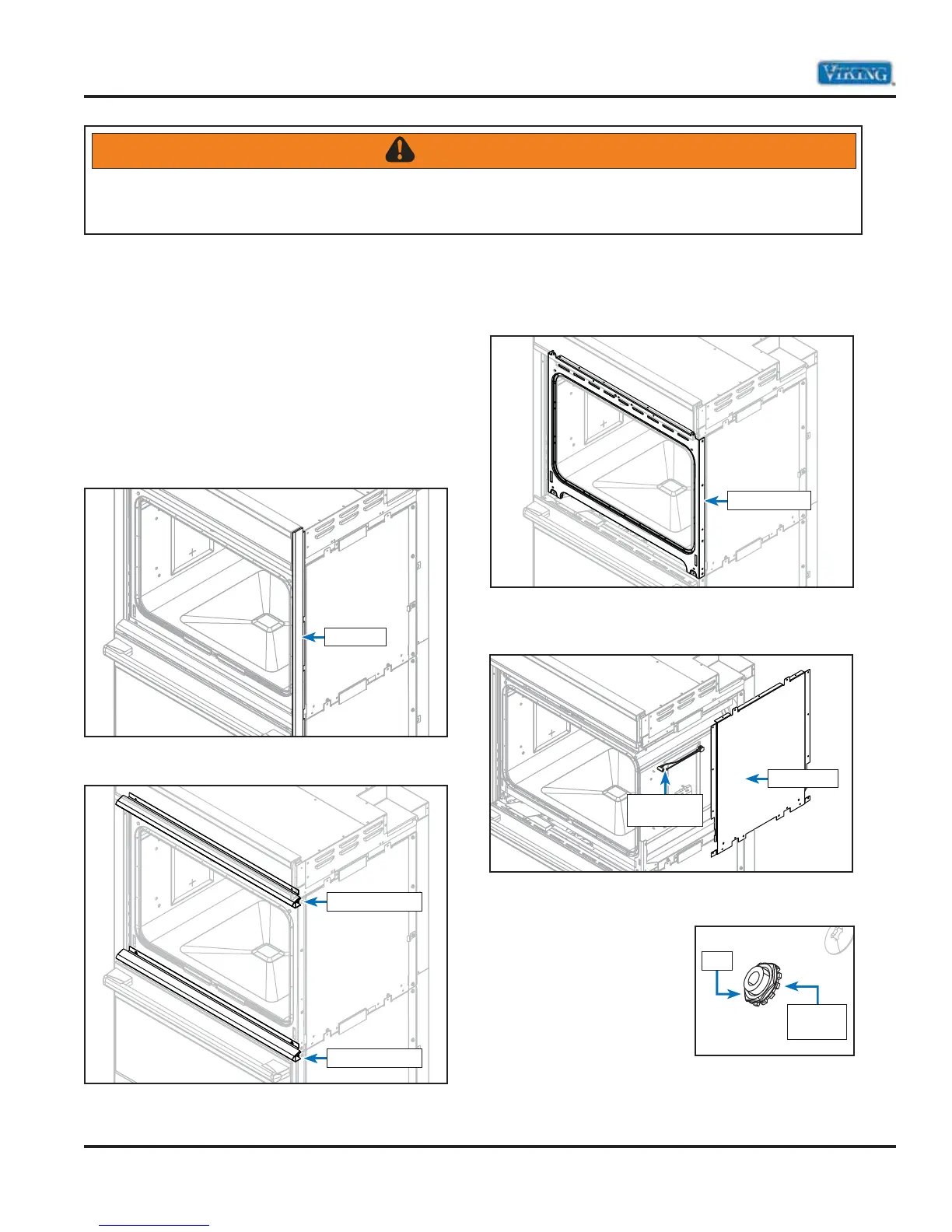 VIKING