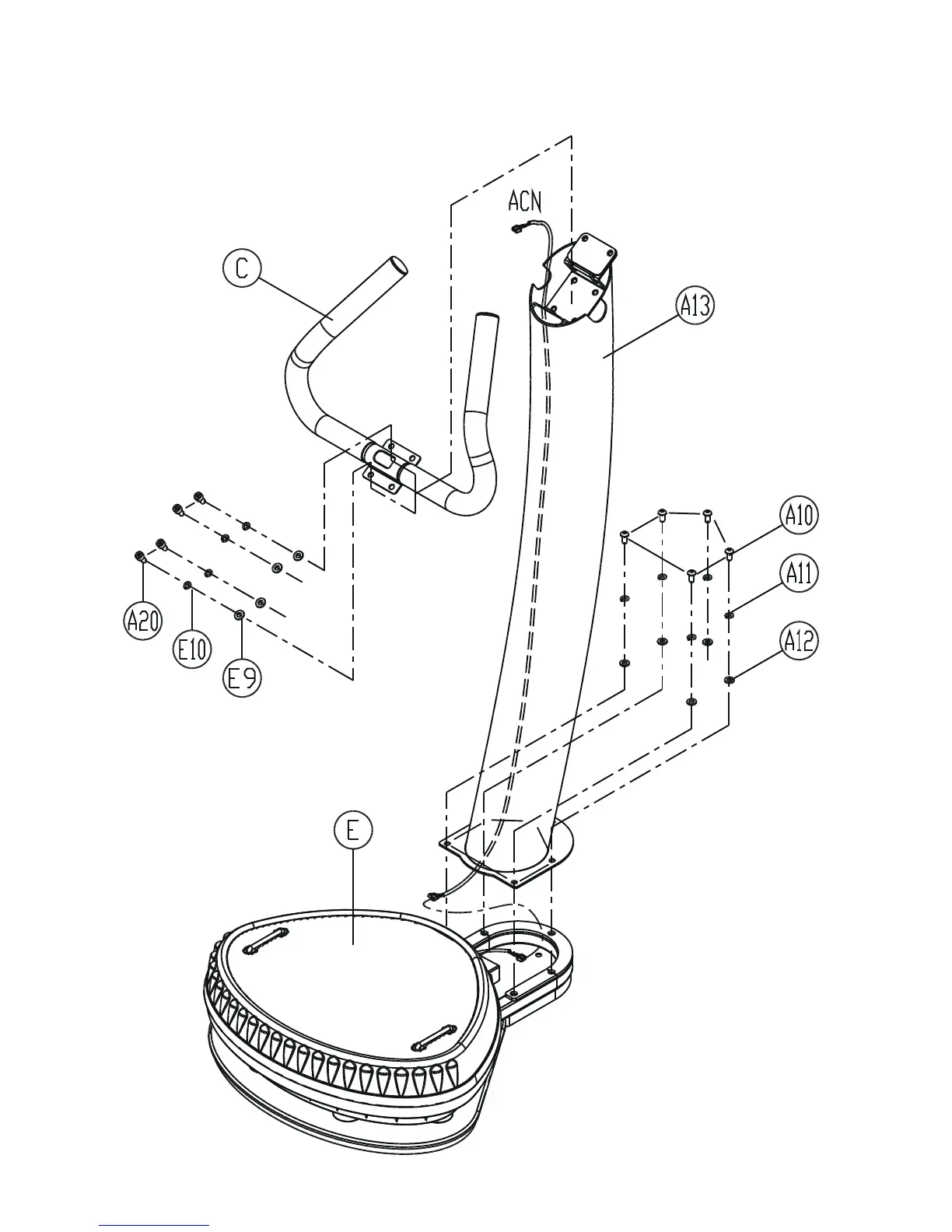 ACN
C
A13
A10
A11
A12
A20
E10
E9
E