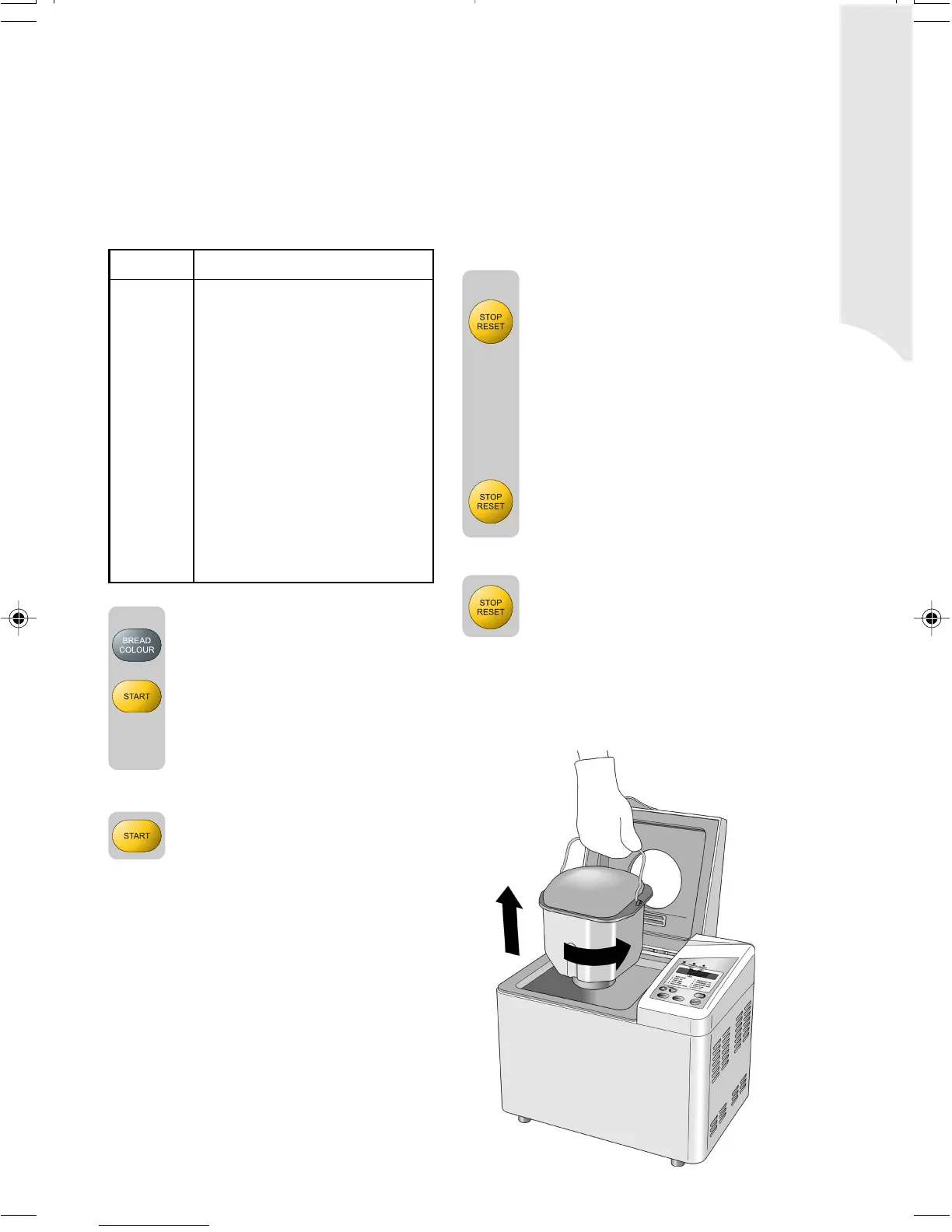 STOP
RESET

STOP
RESET

STOP
RESET

BREAD
COLOUR

START

START