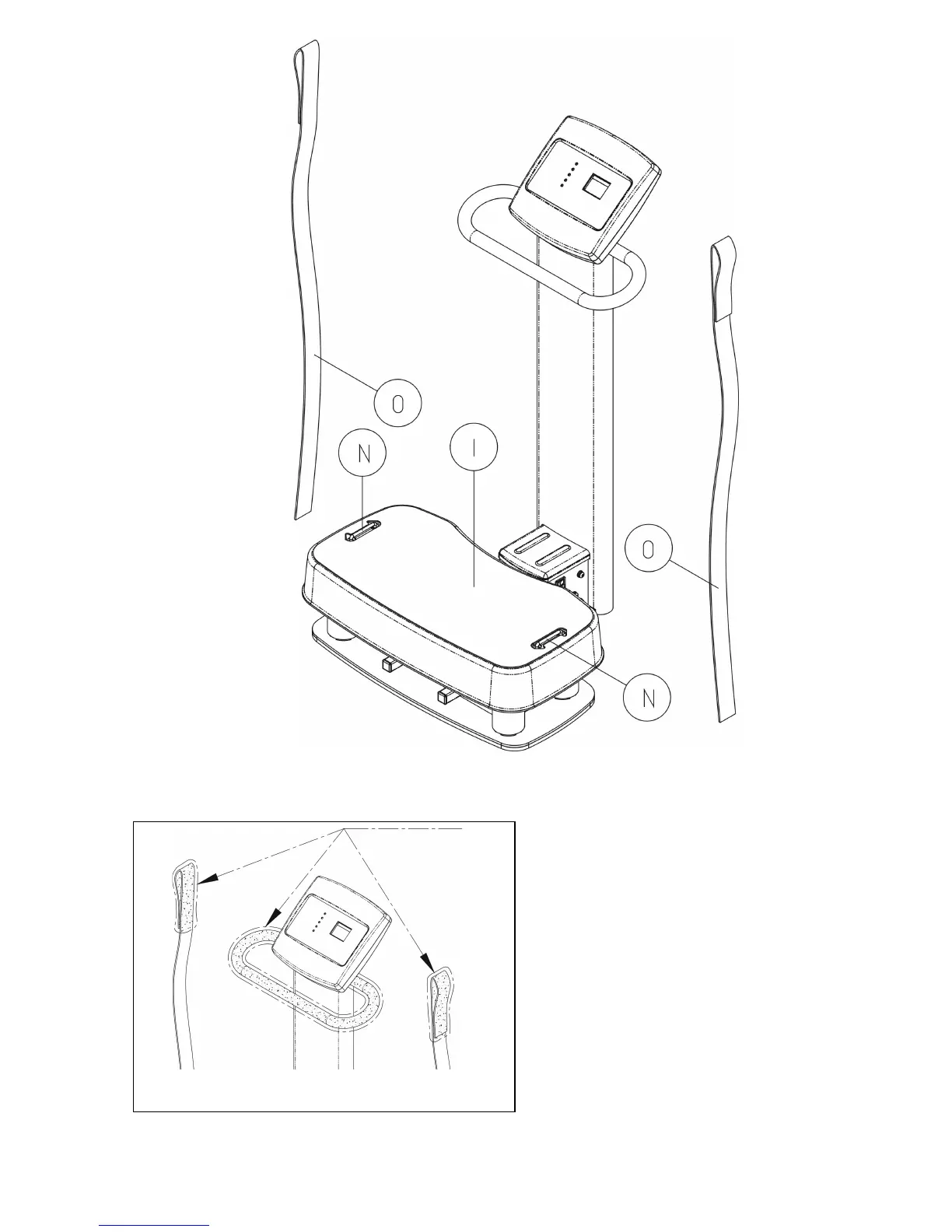 O

N

I

O

N