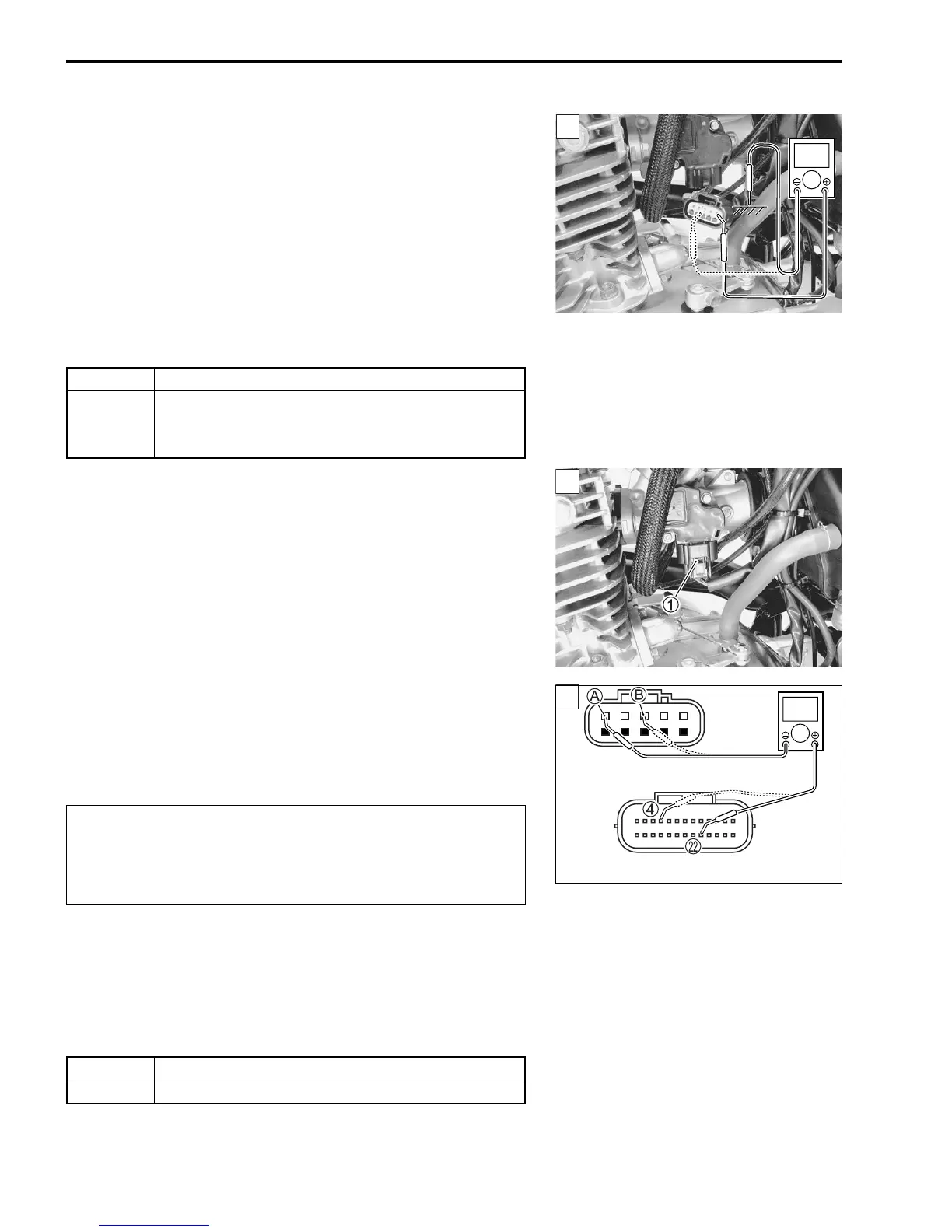 ①

Ⓐ Ⓑ

④

㉒