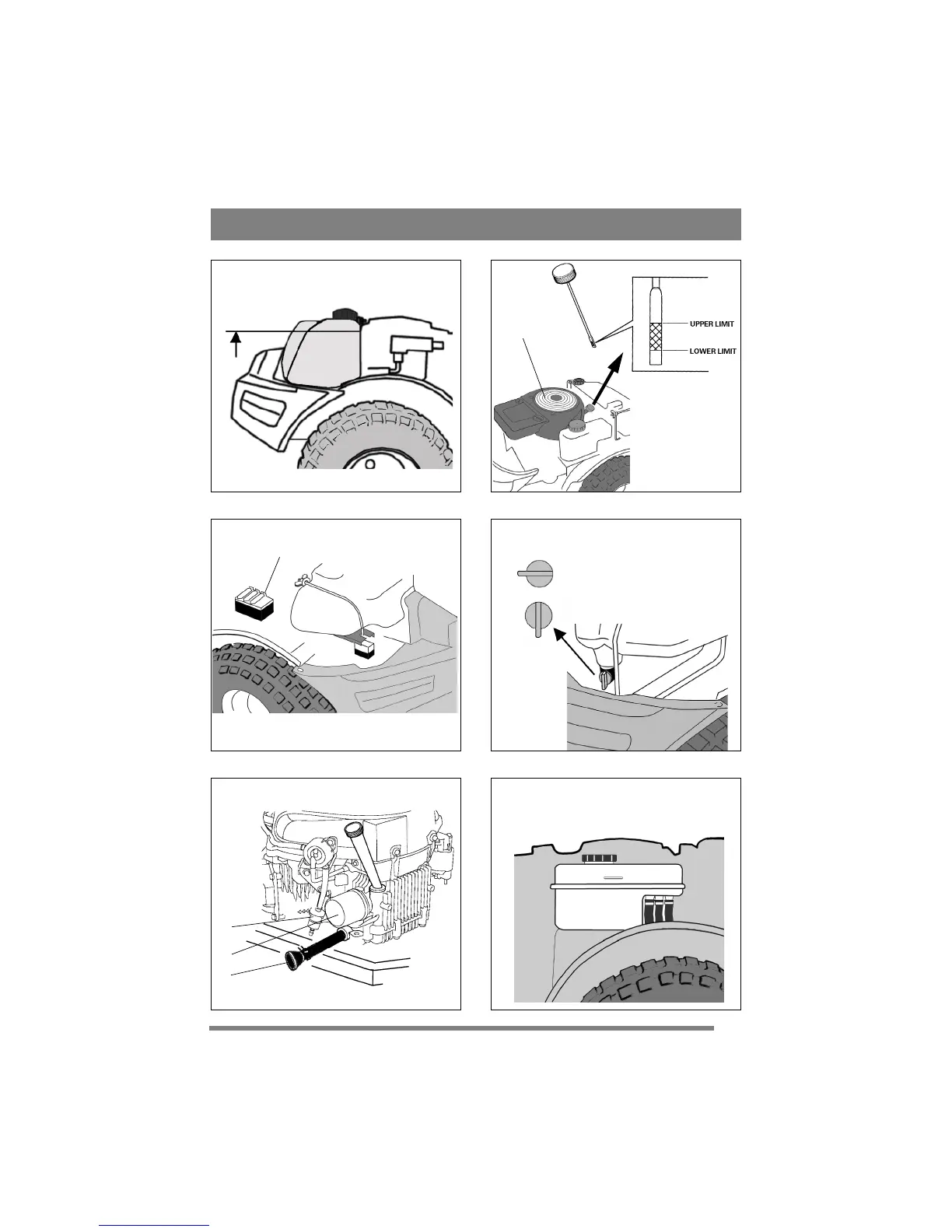 UPPER LIMIT
LOWER LIMIT