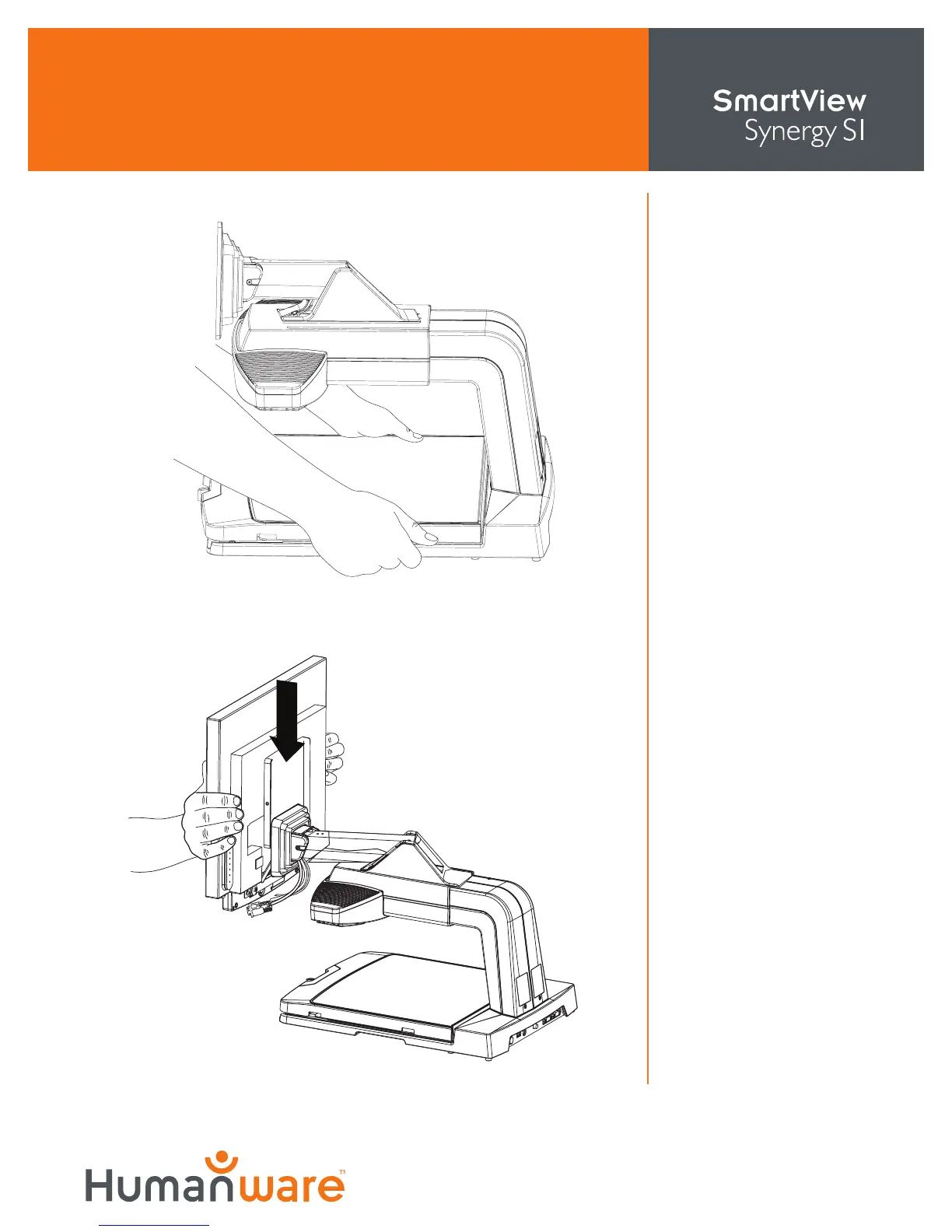 SmartView
Synergy SI

Humanware™