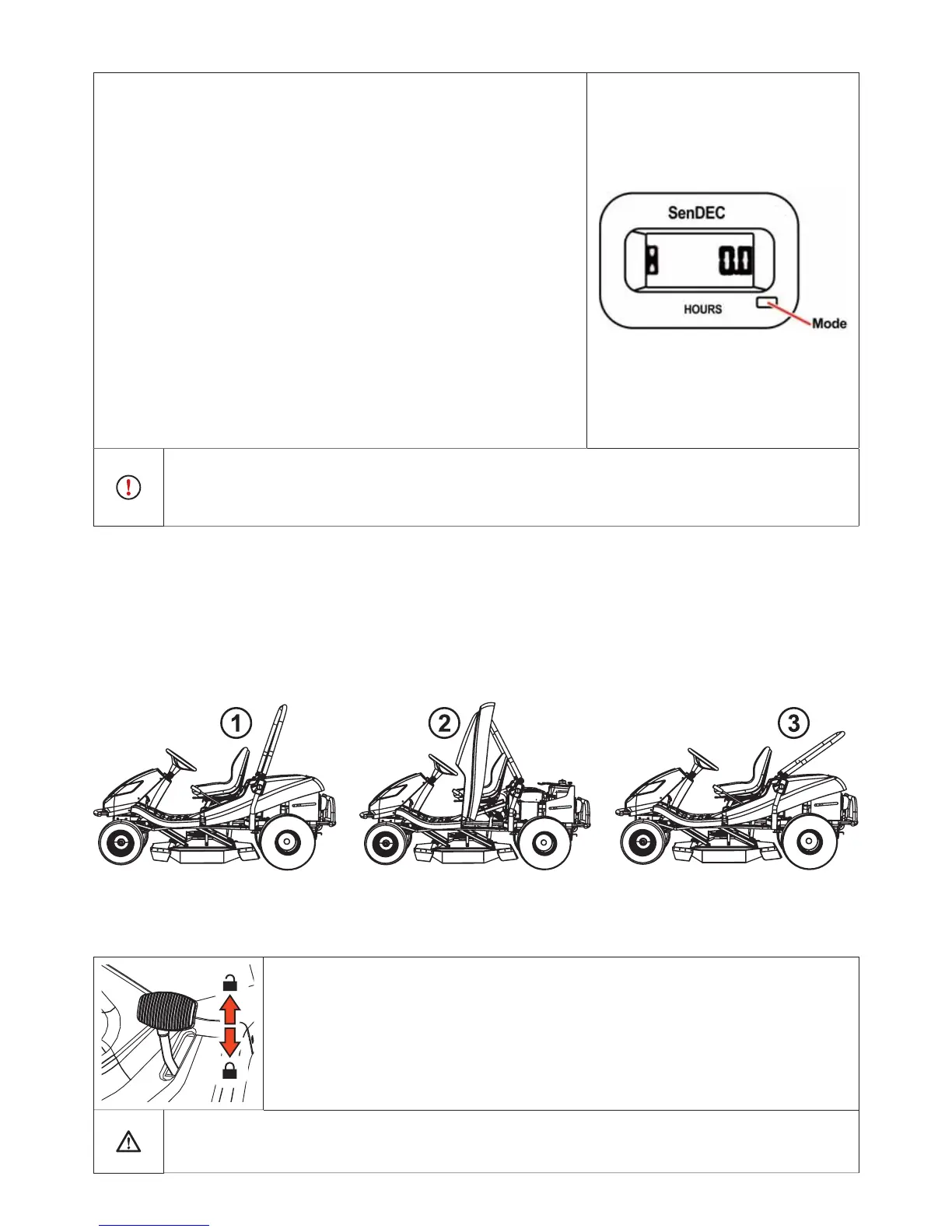 SenDEC

0.0

HOURS

Mode

1

2

3