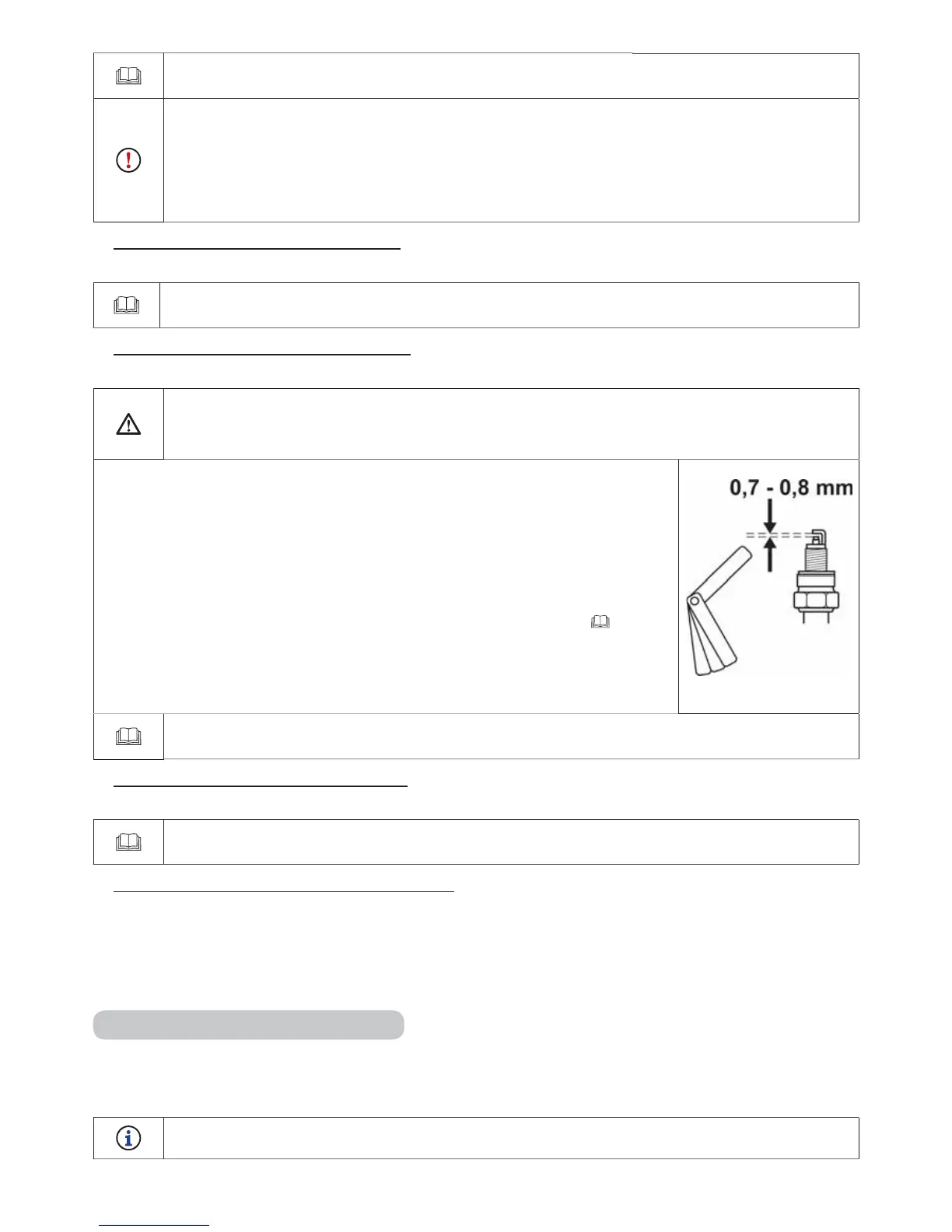 0,7 - 0,8 mm