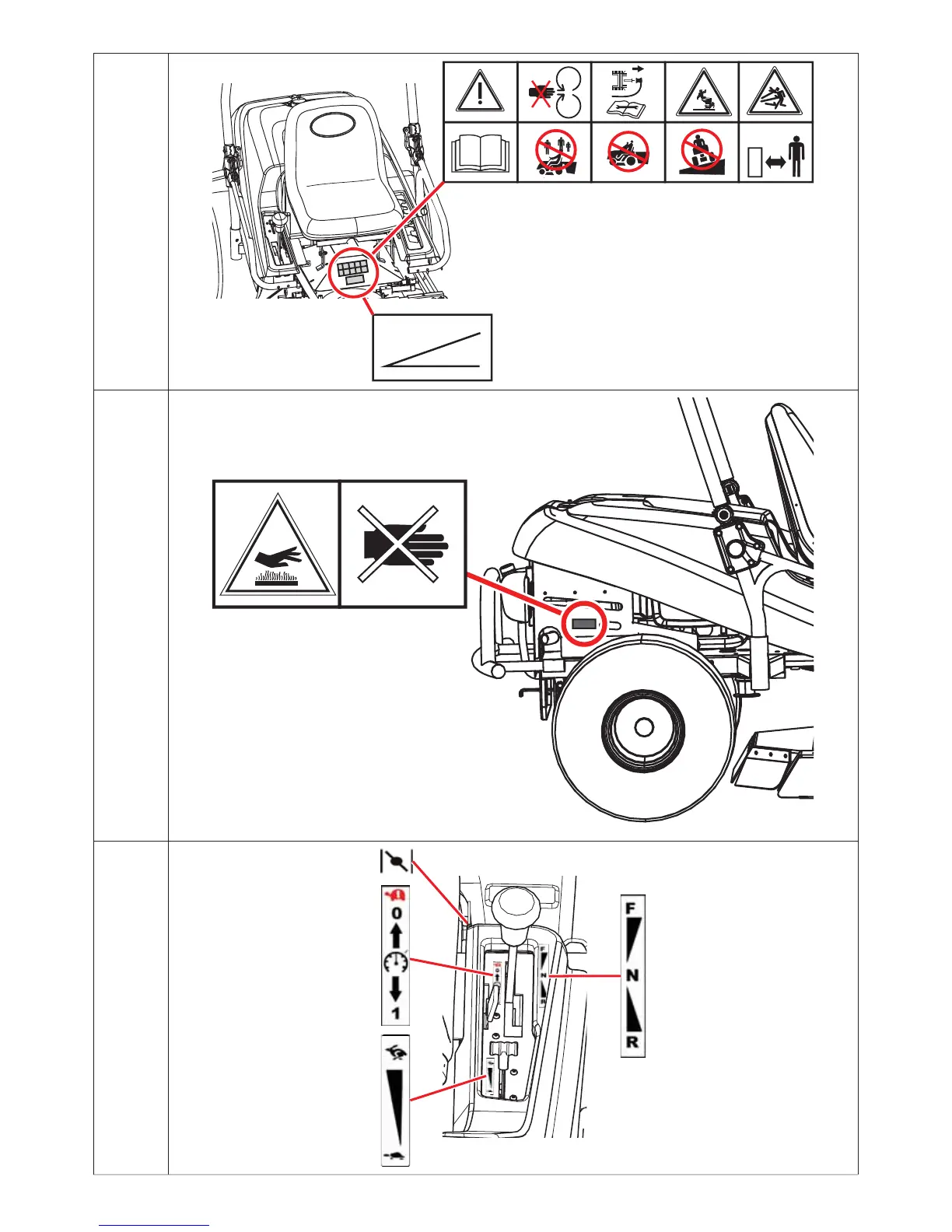 0
1

F
N
R