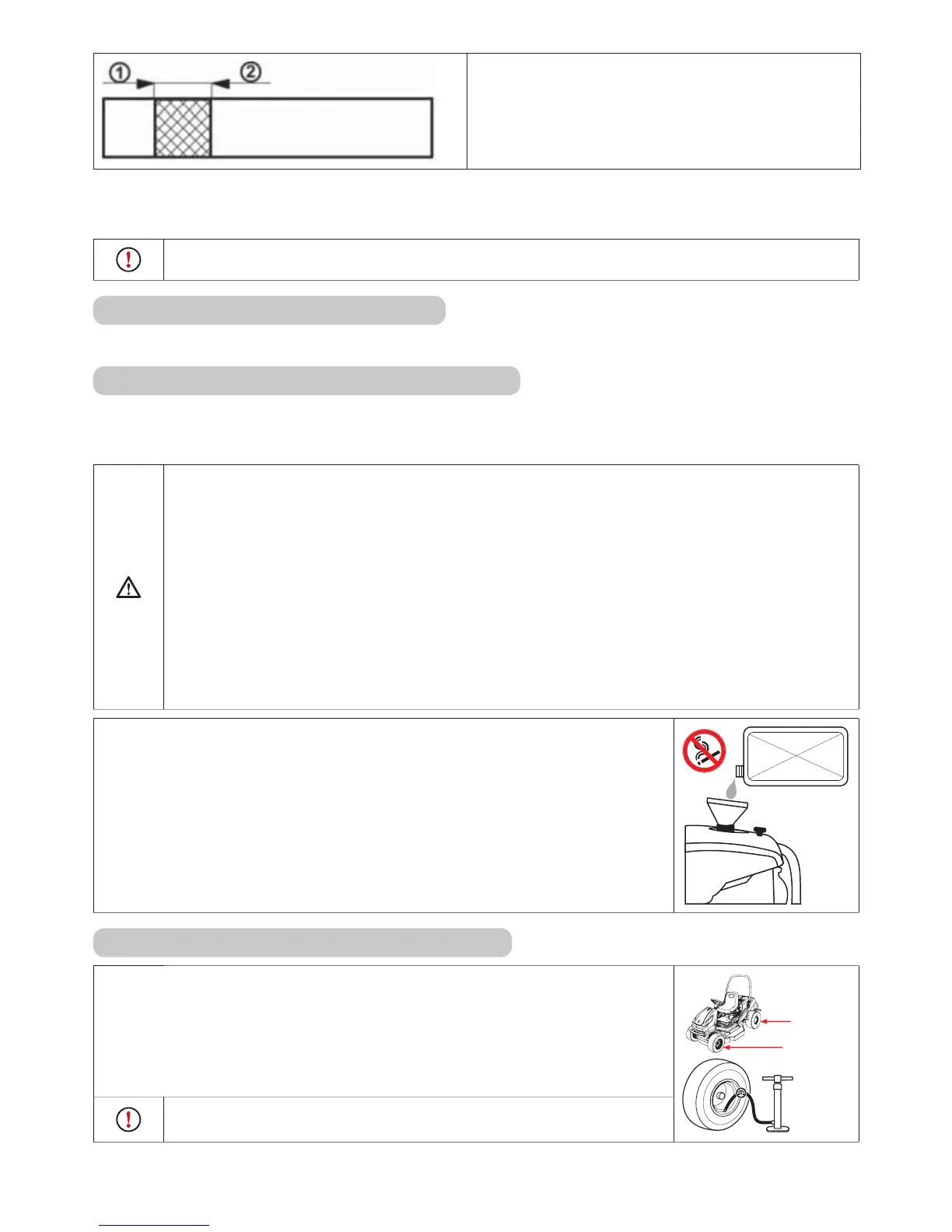 ①
②