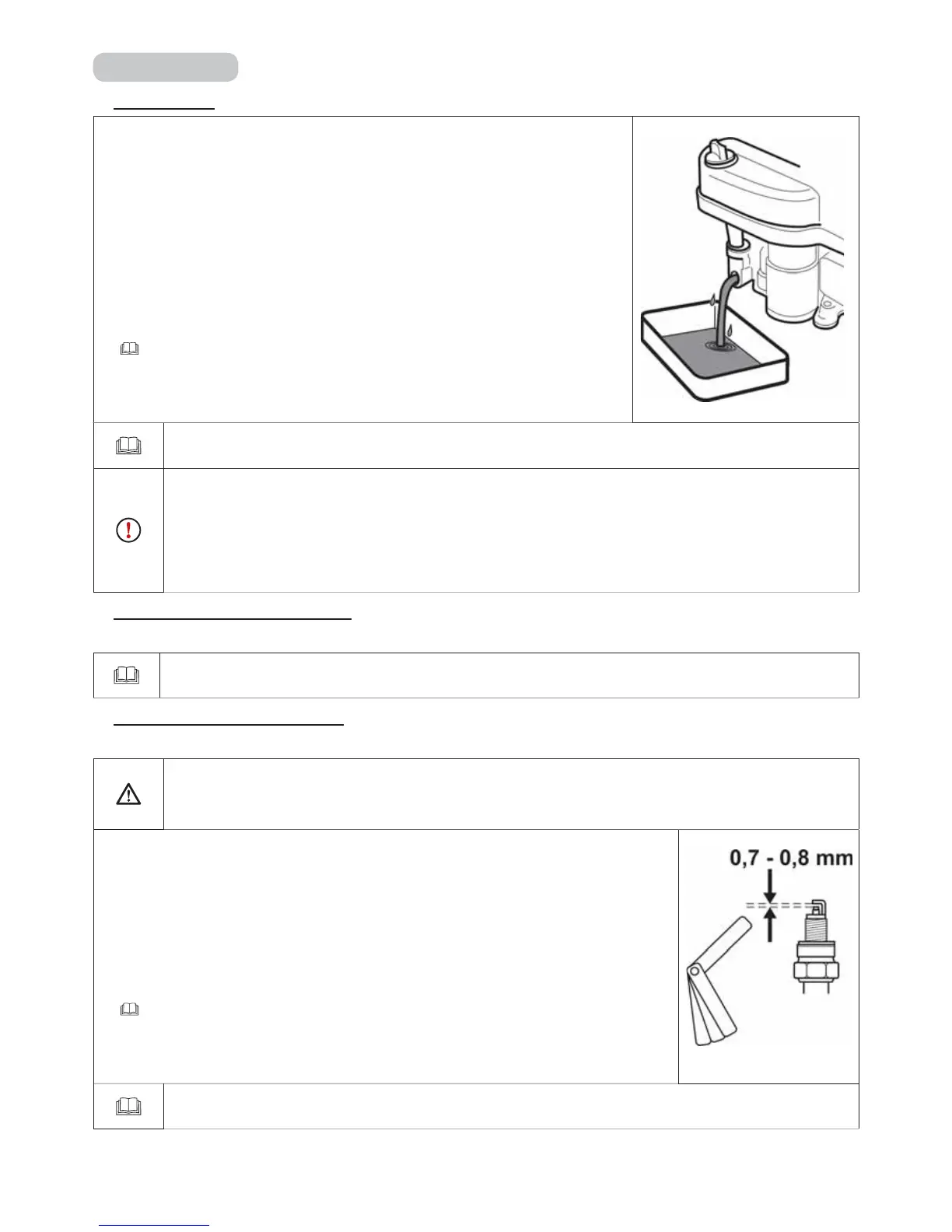 0,7 - 0,8 mm