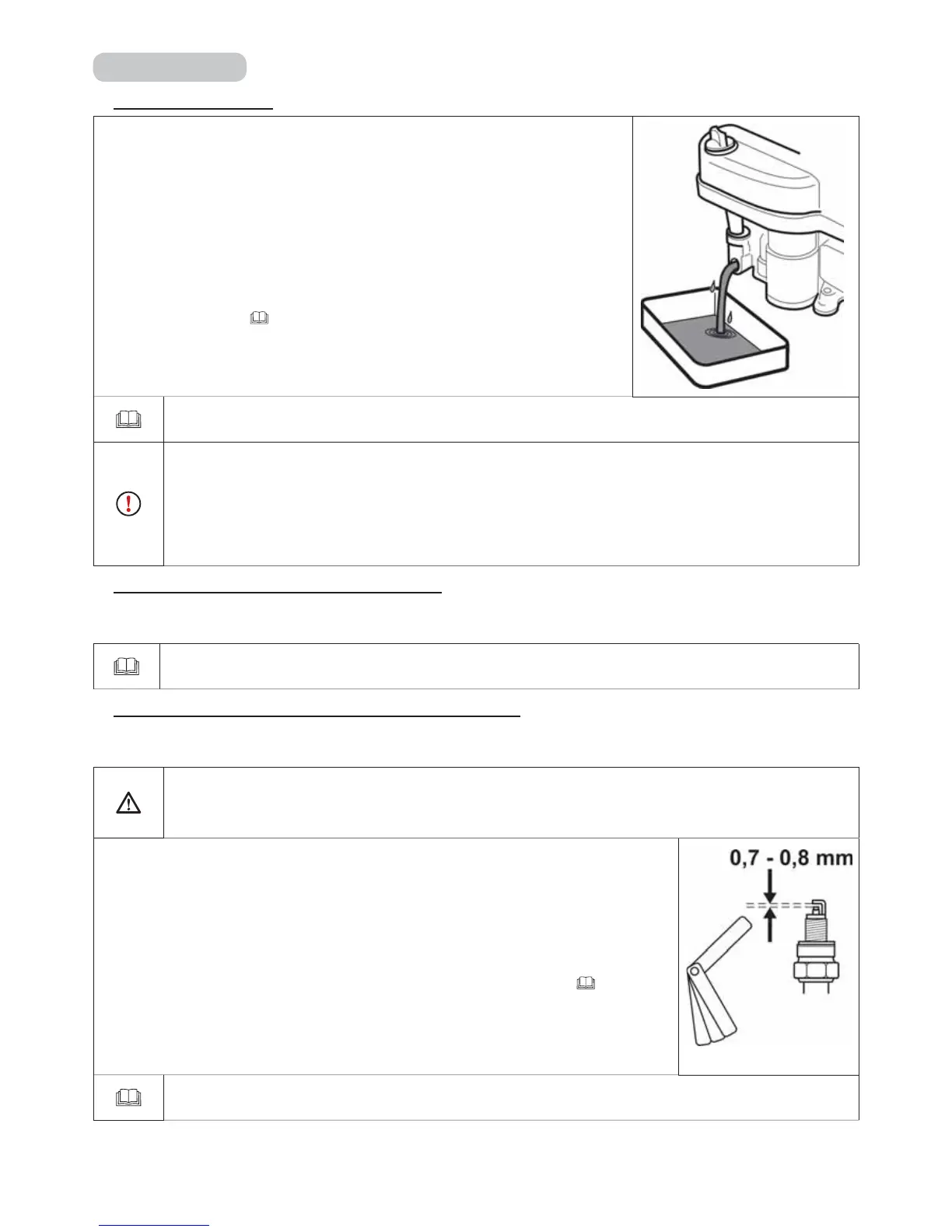 0,7 - 0,8 mm