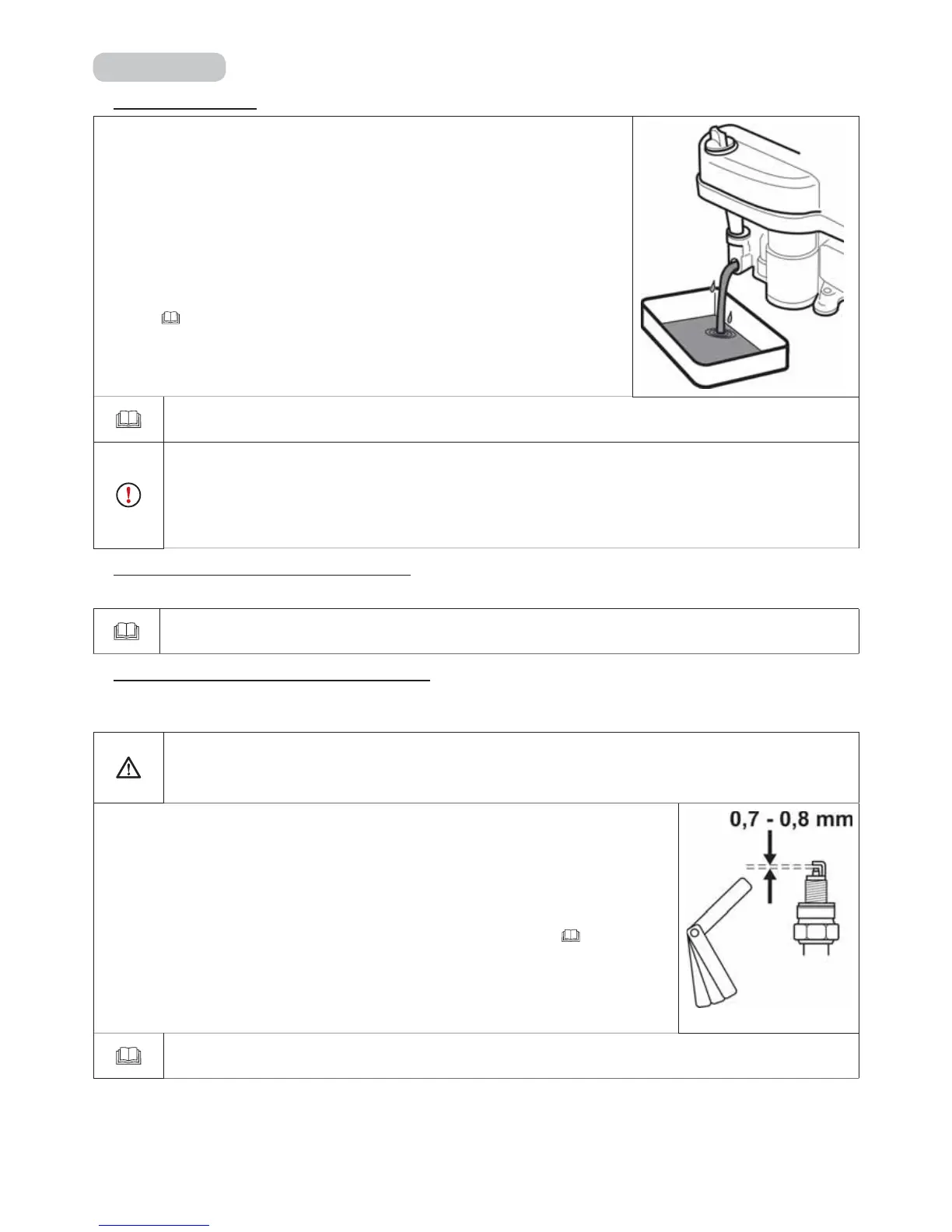 0,7 - 0,8 mm