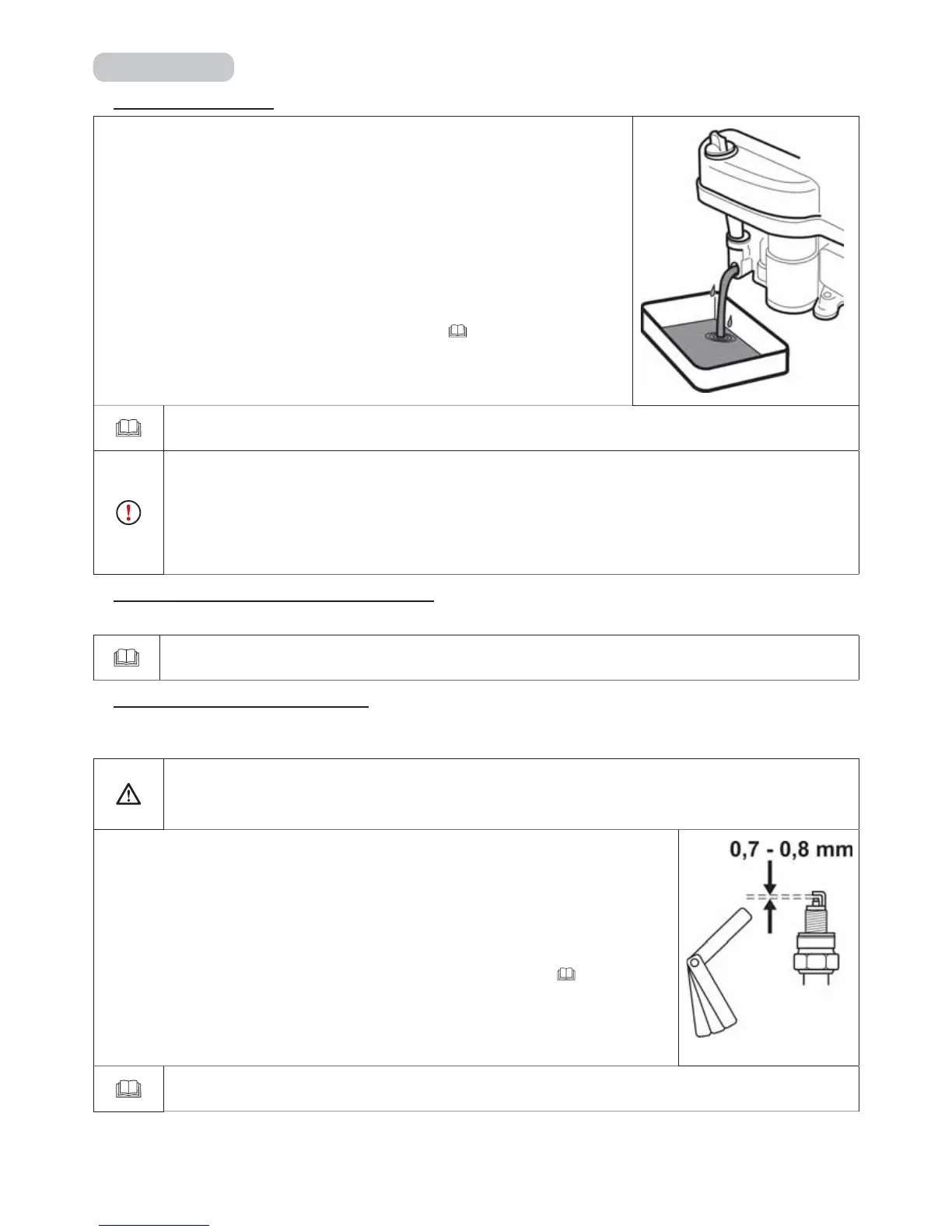 0,7 - 0,8 mm