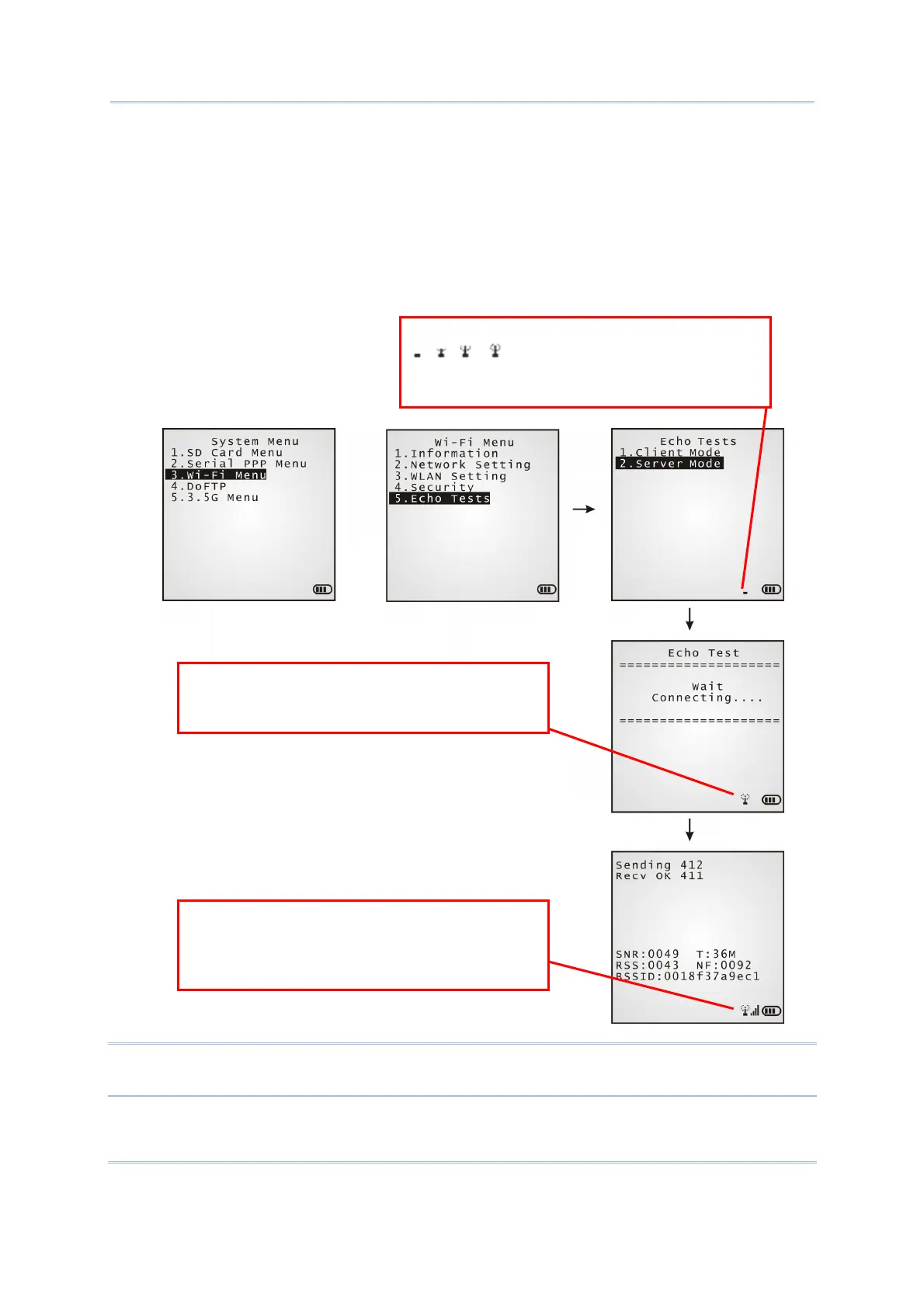 System Menu
1.SD Card Menu
2.Serial PPP Menu
3.Wi-Fi Menu
4.DoFTP
5.3.5G Menu

Wi-Fi Menu
1.Information
2.Network Setting
3.WLAN Setting
4.Security
5.Echo Tests

Echo Tests
1.Client Mode
2.Server Mode

Echo Test
====================
Wait
Connecting....
====================

Sending 412
Recv OK 411

SNR:0049 T:36M
RSS:0043 NF:0092
BSSID:0018f37a9ec1