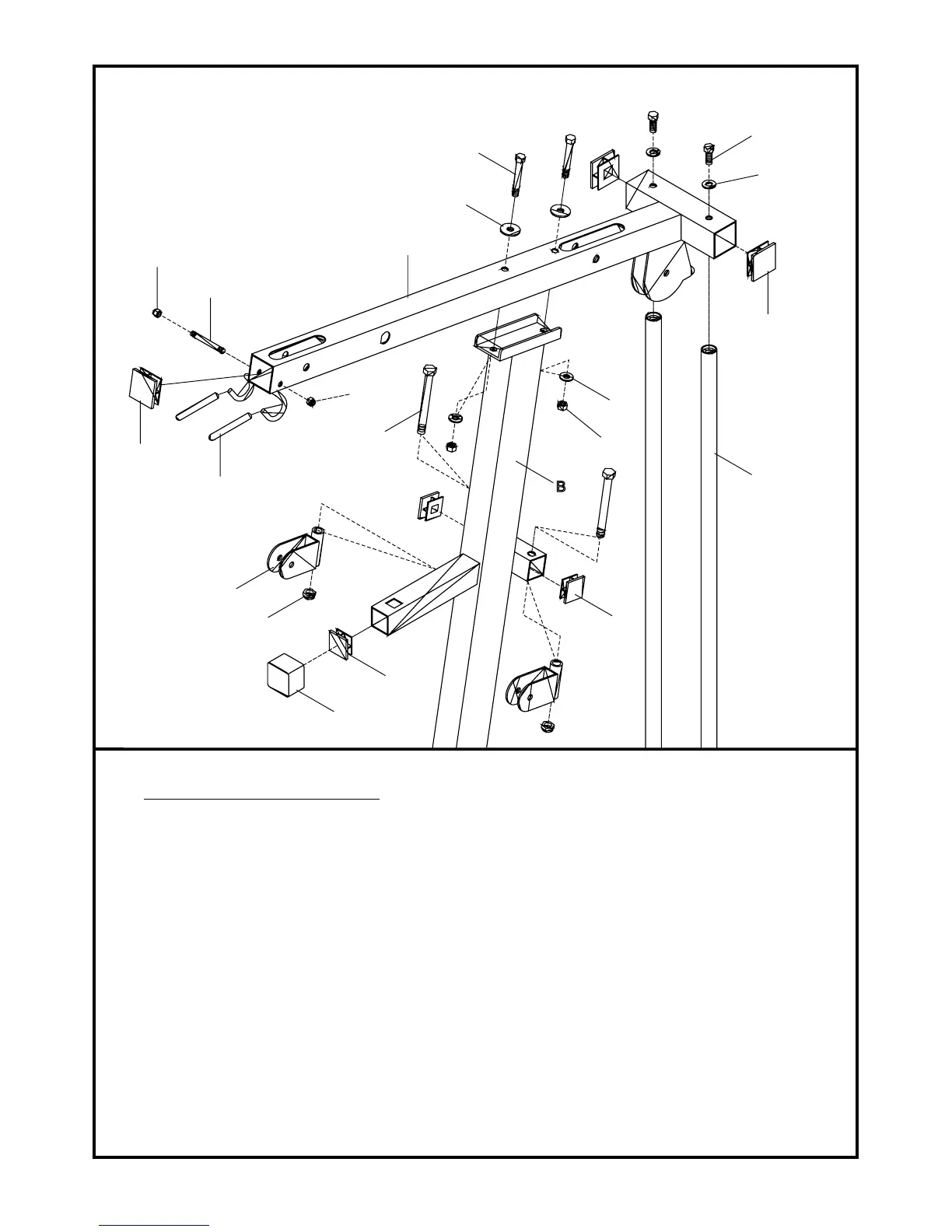 B