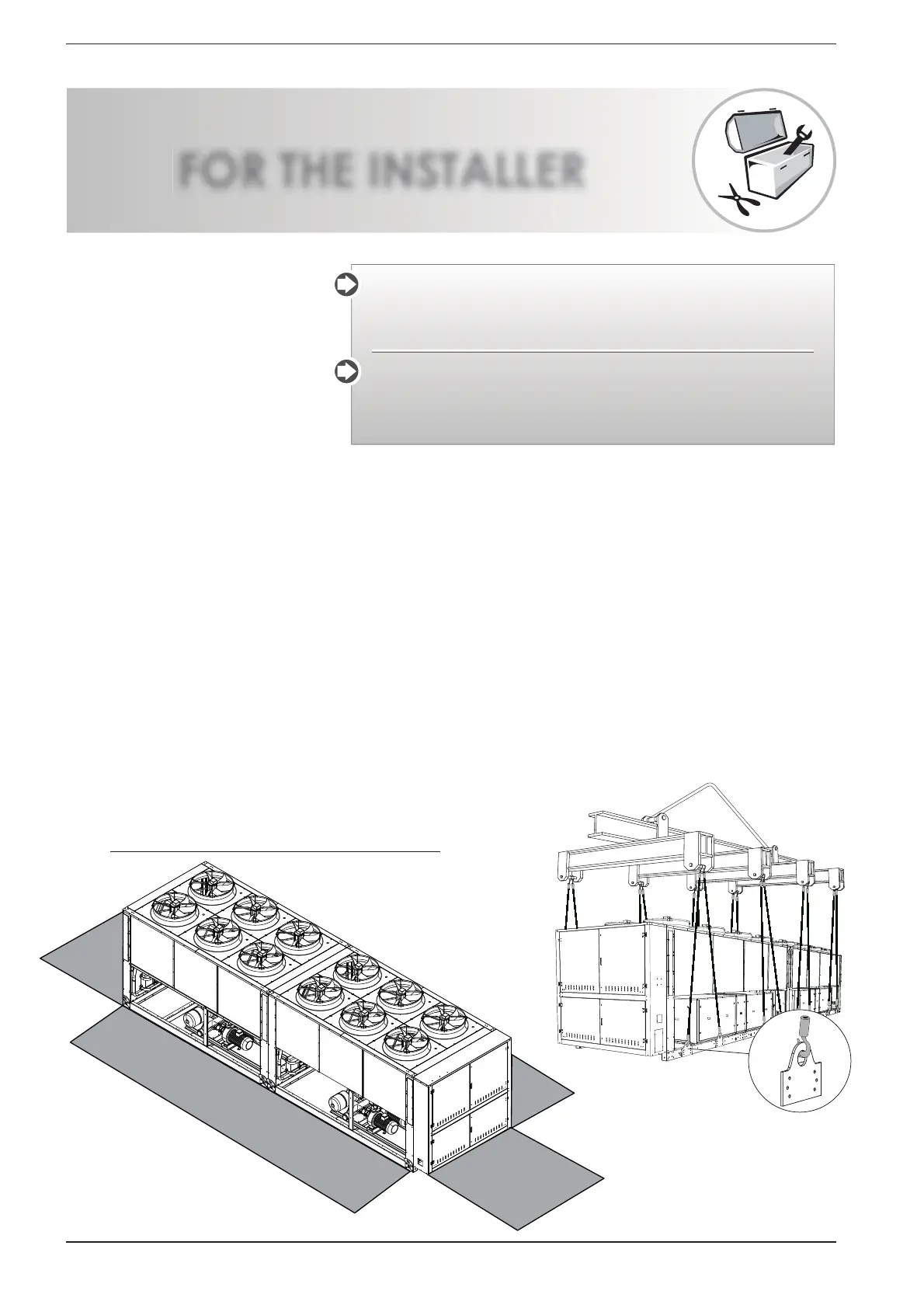 FOR THE INSTALLER