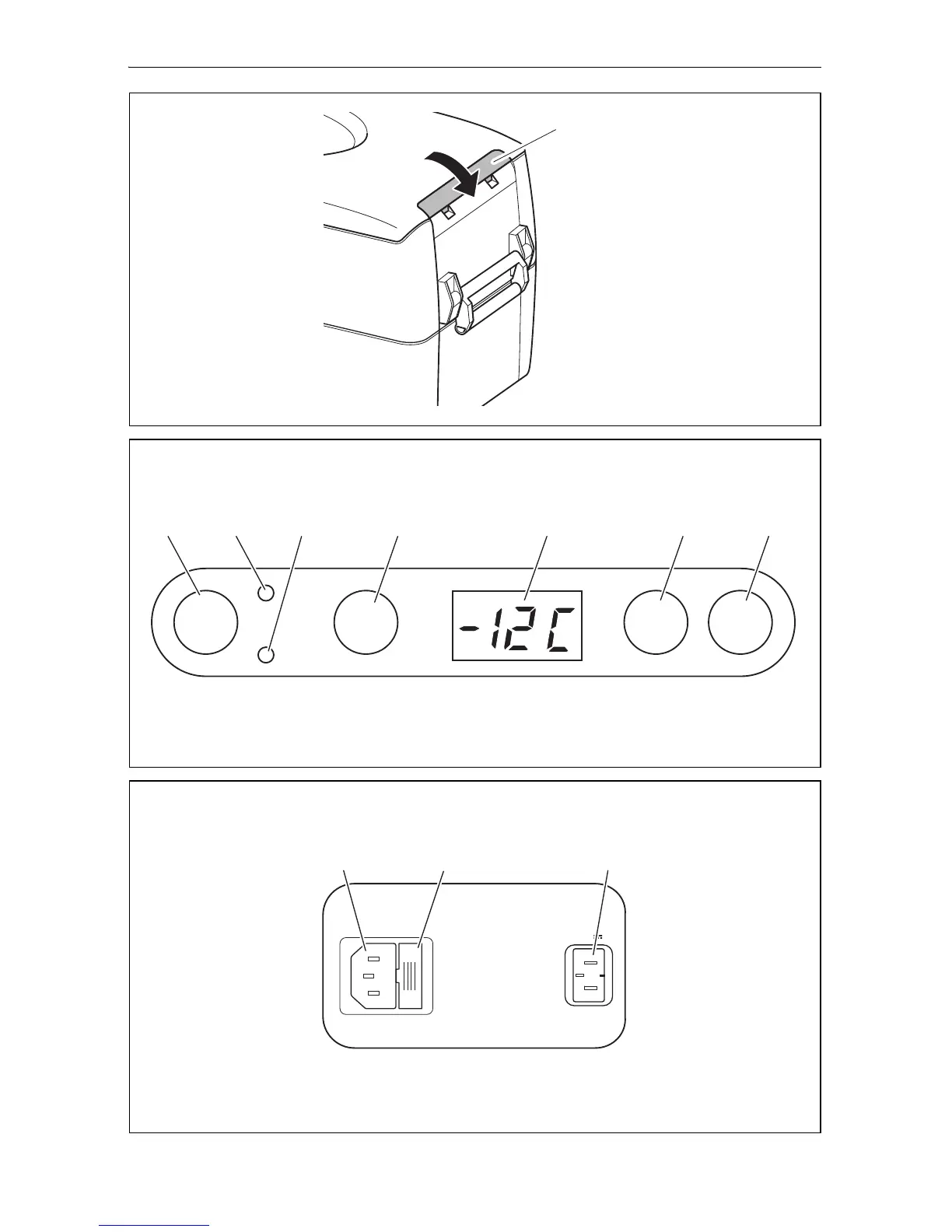 -12C