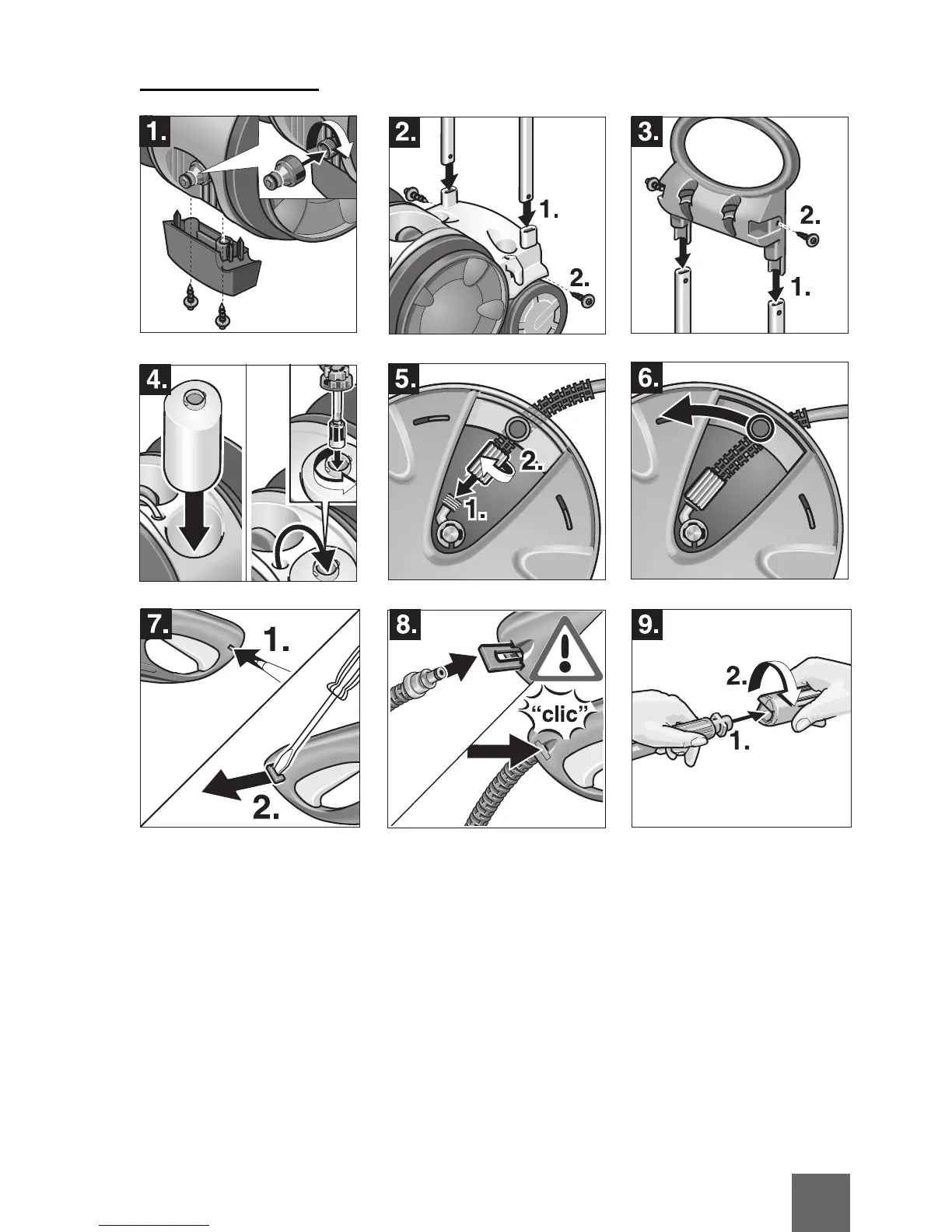 1.

2.
1.
2.

3.
2.
1.

4.

5.
2.
1.

6.

7.
1.
2.

8.
"clic"

9.
2.
1.