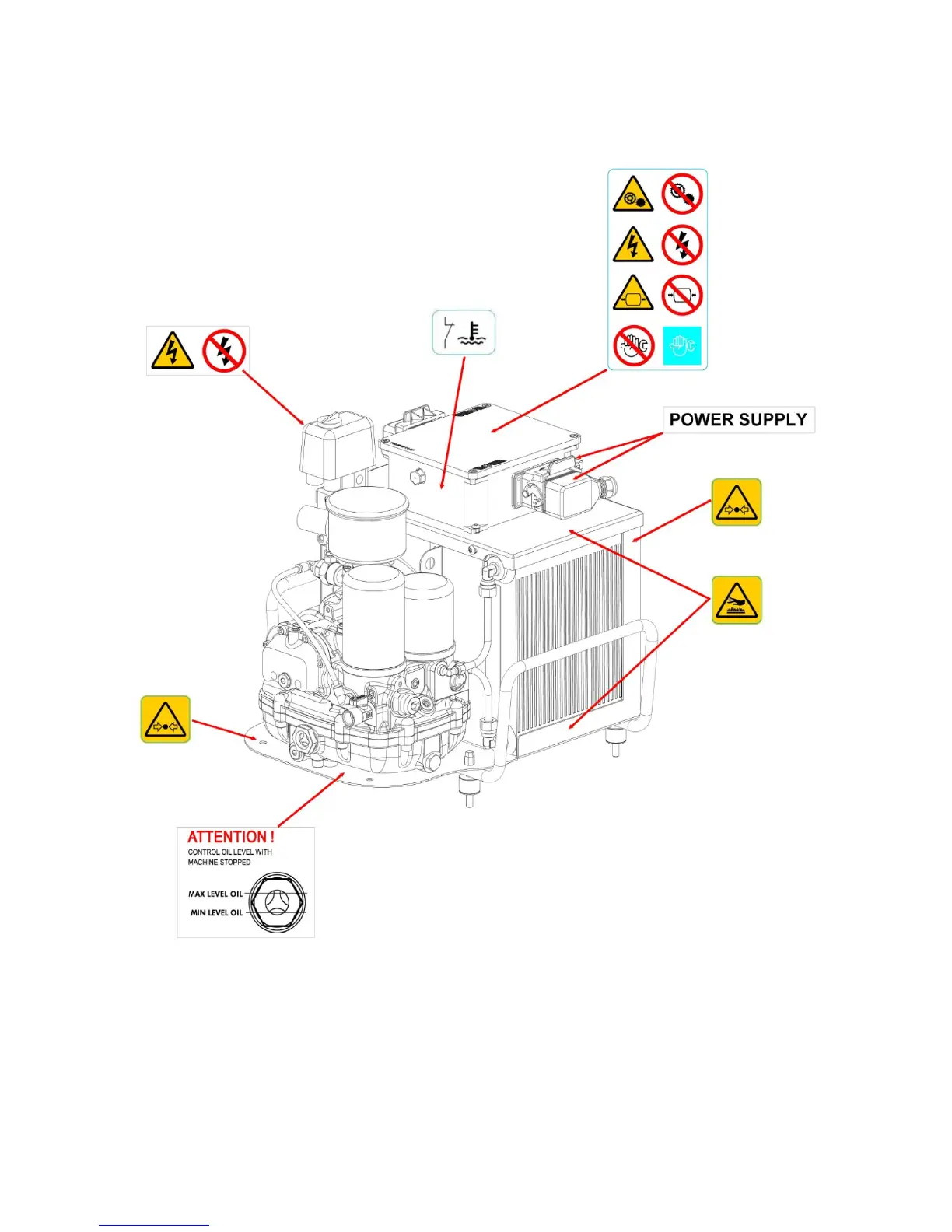 POWER SUPPLY

ATTENTION !
CONTROL OIL LEVEL WITH MACHINE STOPPED

MAX LEVEL OIL
MIN LEVEL OIL